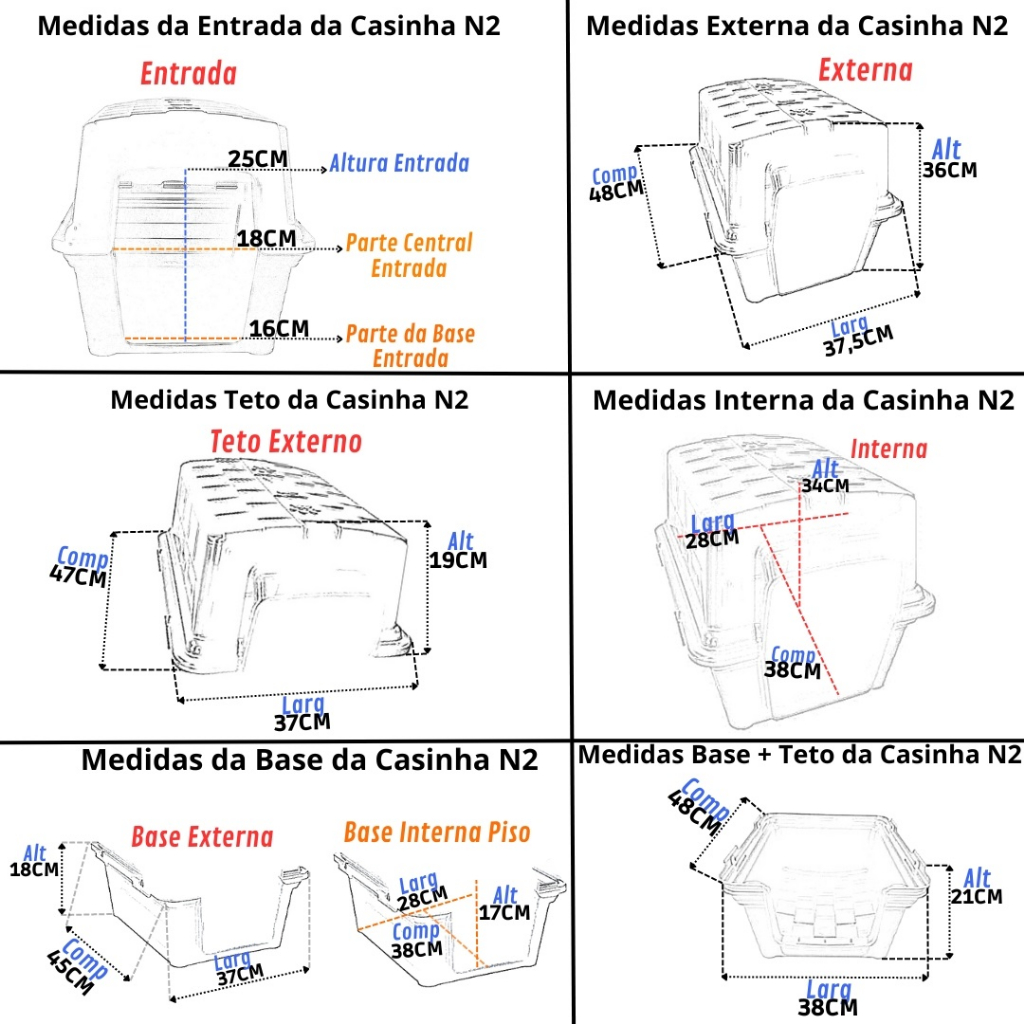 Medidas da Entrada da Casinha N2

Entrada

25CM Altura Entrada

18CM Parte Central Entrada

16CM Parte da Base Entrada

Medidas Externa da Casinha N2

Externa

Comp 48CM

Alt 36CM

Larg 37,5CM

Medidas Teto da Casinha N2

Teto Externo

Comp 47CM

Alt 19CM

Larg 37CM

Medidas Interna da Casinha N2

Interna

Alt 34CM

Larg 28CM

Comp 38CM

Medidas da Base da Casinha N2

Base Externa

Alt 18CM

Comp 45CM

Larg 37CM

Base Interna Piso

Larg 28CM

Alt 17CM

Comp 38CM

Medidas Base + Teto da Casinha N2

Comp 48CM

Alt 21CM

Larg 38CM