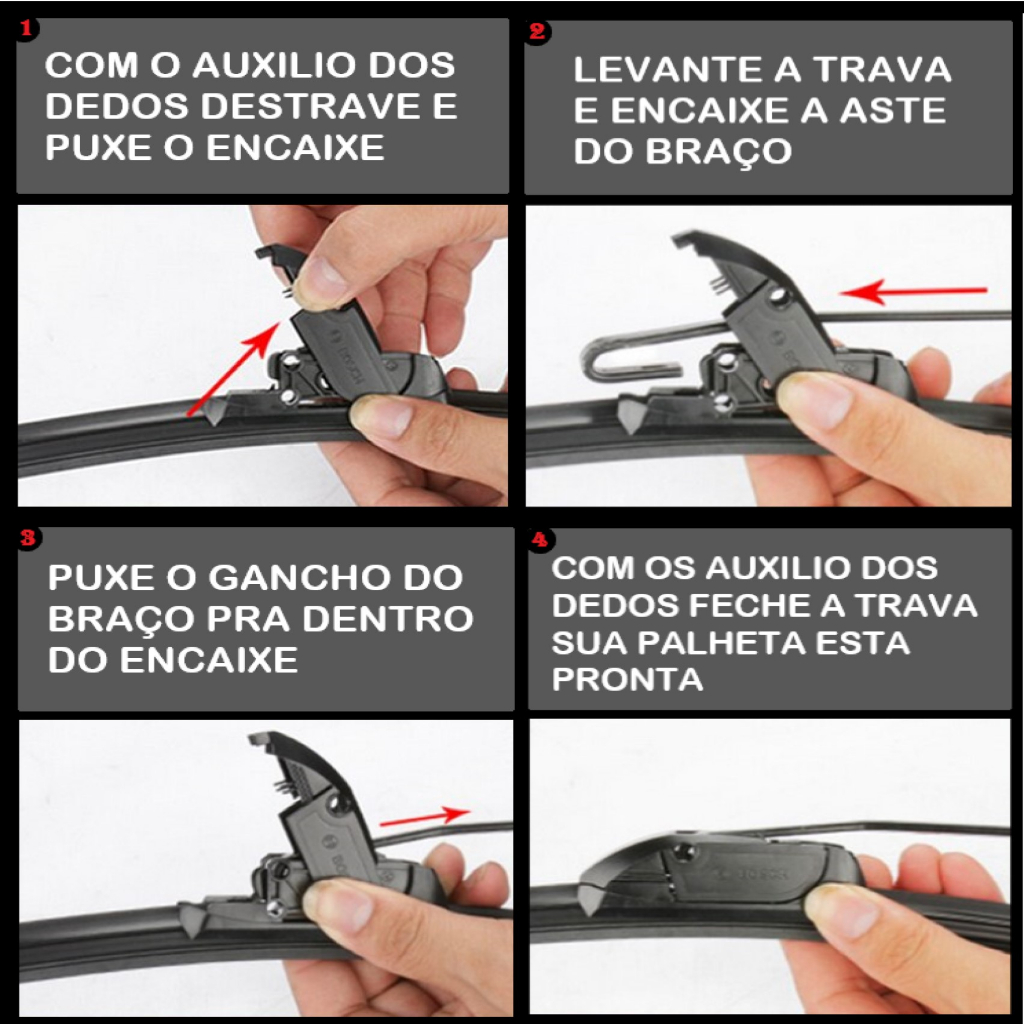 1
COM O AUXILIO DOS DEDOS DESTRAVE E PUXE O ENCAIXE

BOSCH

2
LEVANTE A TRAVA E ENCAIXE A ASTE DO BRAÇO

BOSCH

3
PUXE O GANCHO DO BRAÇO PRA DENTRO DO ENCAIXE

BOSCH

4
COM OS AUXILIO DOS DEDOS FECHE A TRAVA SUA PALHETA ESTA PRONTA

BOSCH