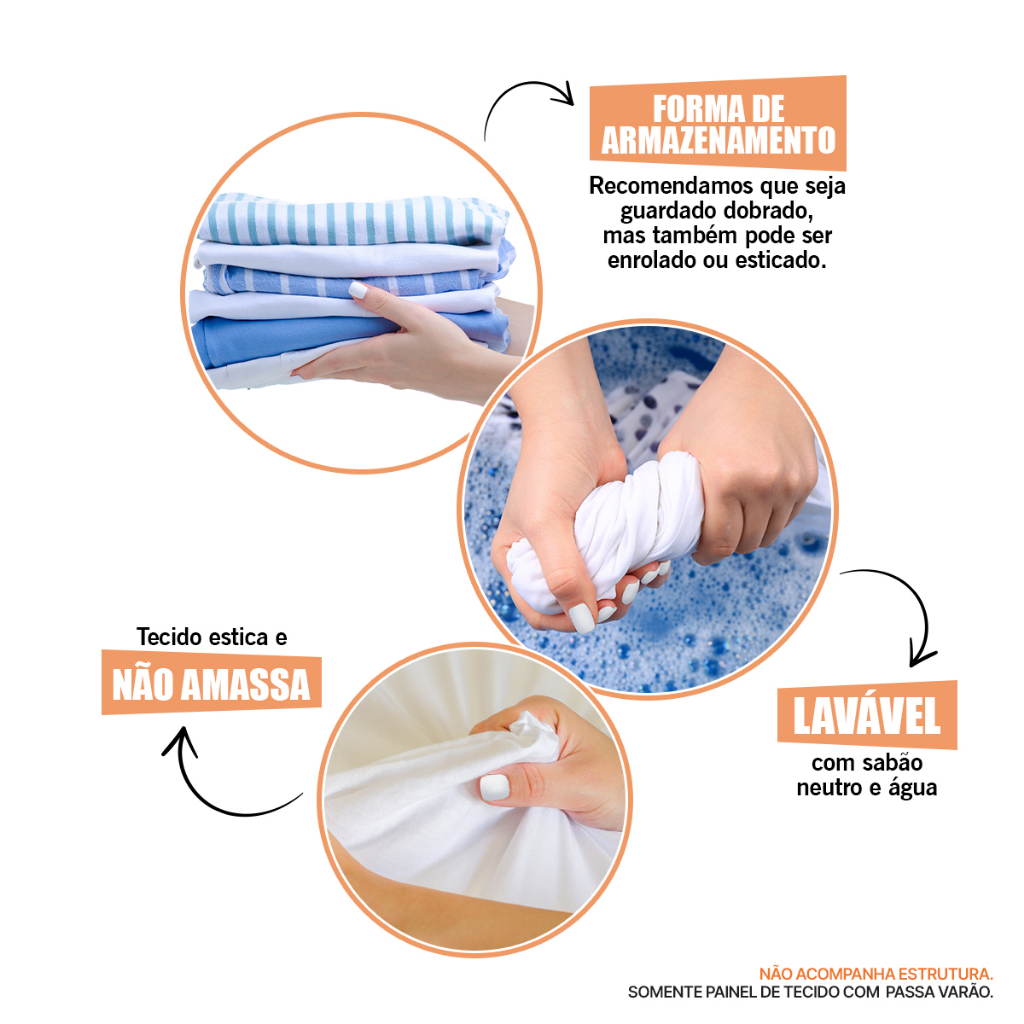 FORMA DE ARMAZENAMENTO

Recomendamos que seja guardado dobrado, mas também pode ser enrolado ou esticado.

Tecido estica e

NÃO AMASSA

LAVÁVEL

com sabão neutro e água

NÃO ACOMPANHA ESTRUTURA.
SOMENTE PAINEL DE TECIDO COM PASSA VARÃO.