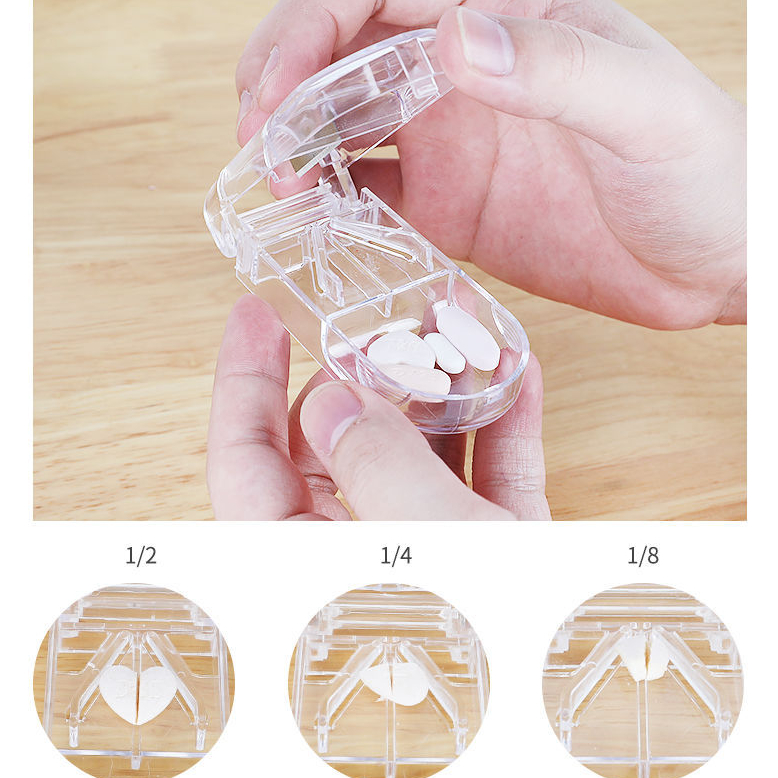 1/2

1/4

1/8