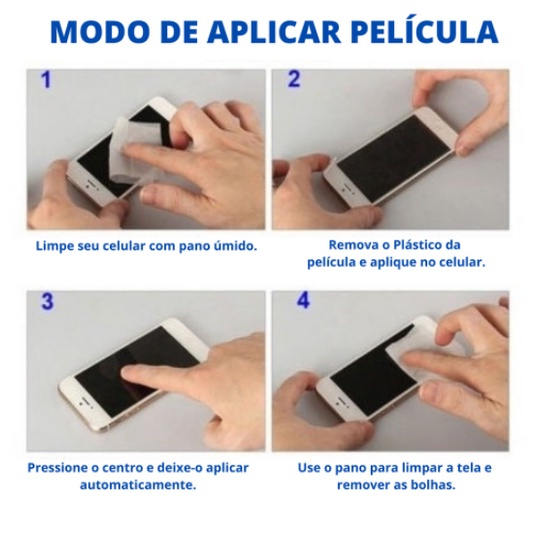 MODO DE APLICAR PELÍCULA

1

Limpe seu celular com pano úmido.

2

Remova o Plástico da película e aplique no celular.

3

Pressione o centro e deixe-o aplicar automaticamente.

4

Use o pano para limpar a tela e remover as bolhas.