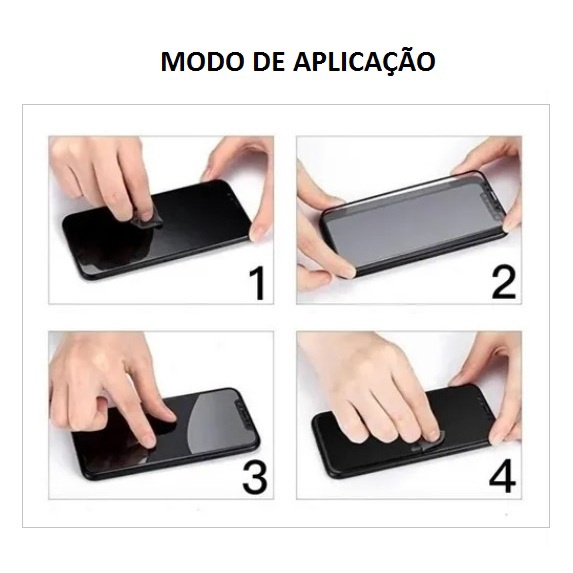 MODO DE APLICAÇÃO

1

2

3

4