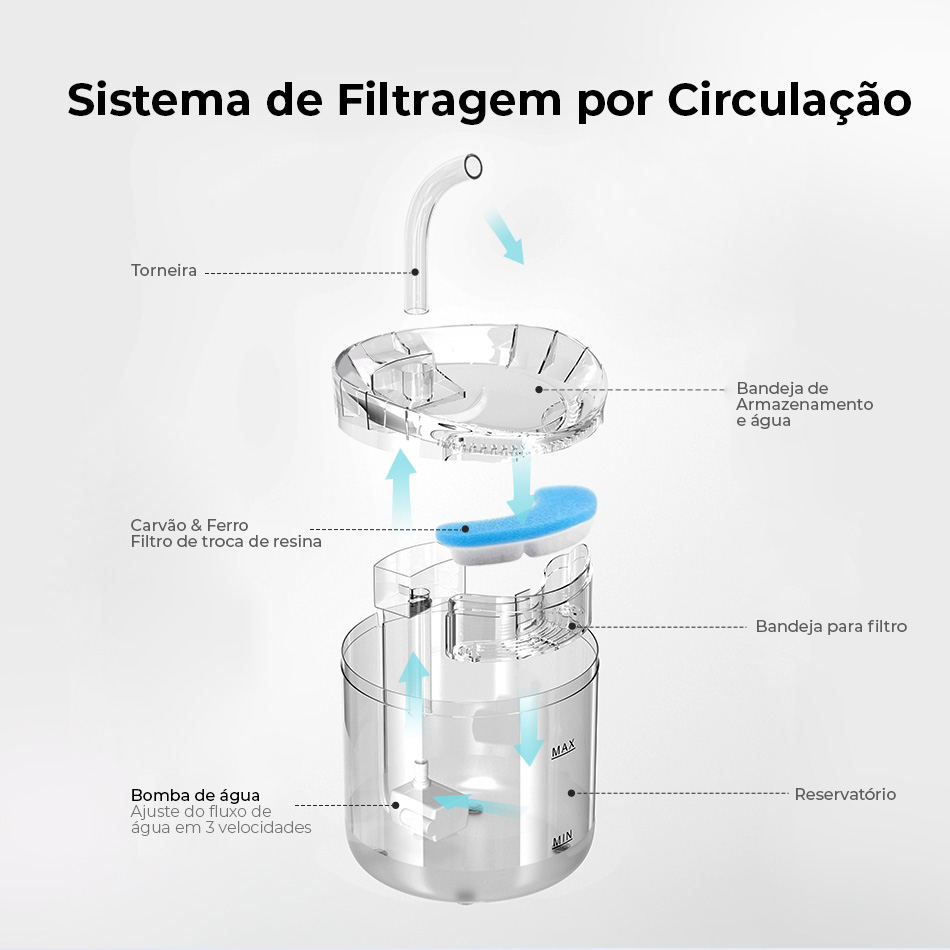 Sistema de Filtragem por Circulação

Torneira

Bandeja de Armazenamento e água

Carvão & Ferro
Filtro de troca de resina

Bandeja para filtro

MAX

Bomba de água
Ajuste do fluxo de água em 3 velocidades

Reservatório

MIN