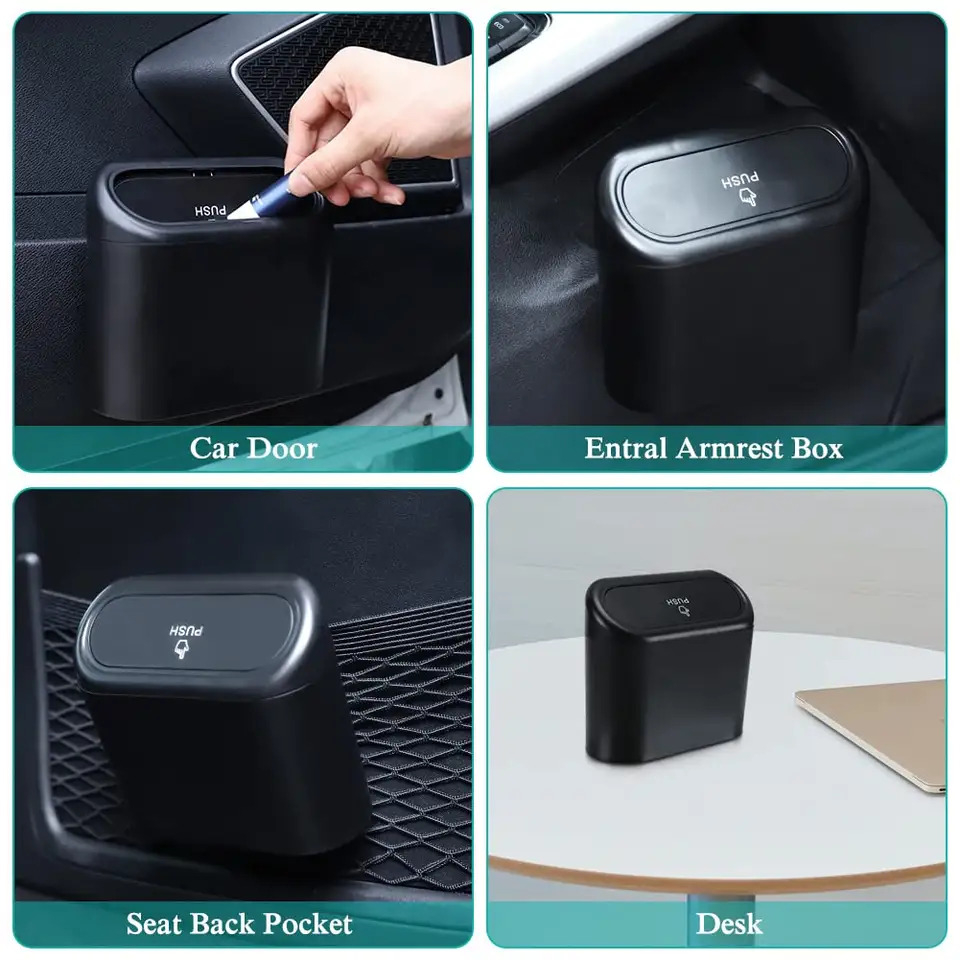 PUSH

Car Door

PUSH

Entral Armrest Box

PUSH

Seat Back Pocket

PUSH

Desk