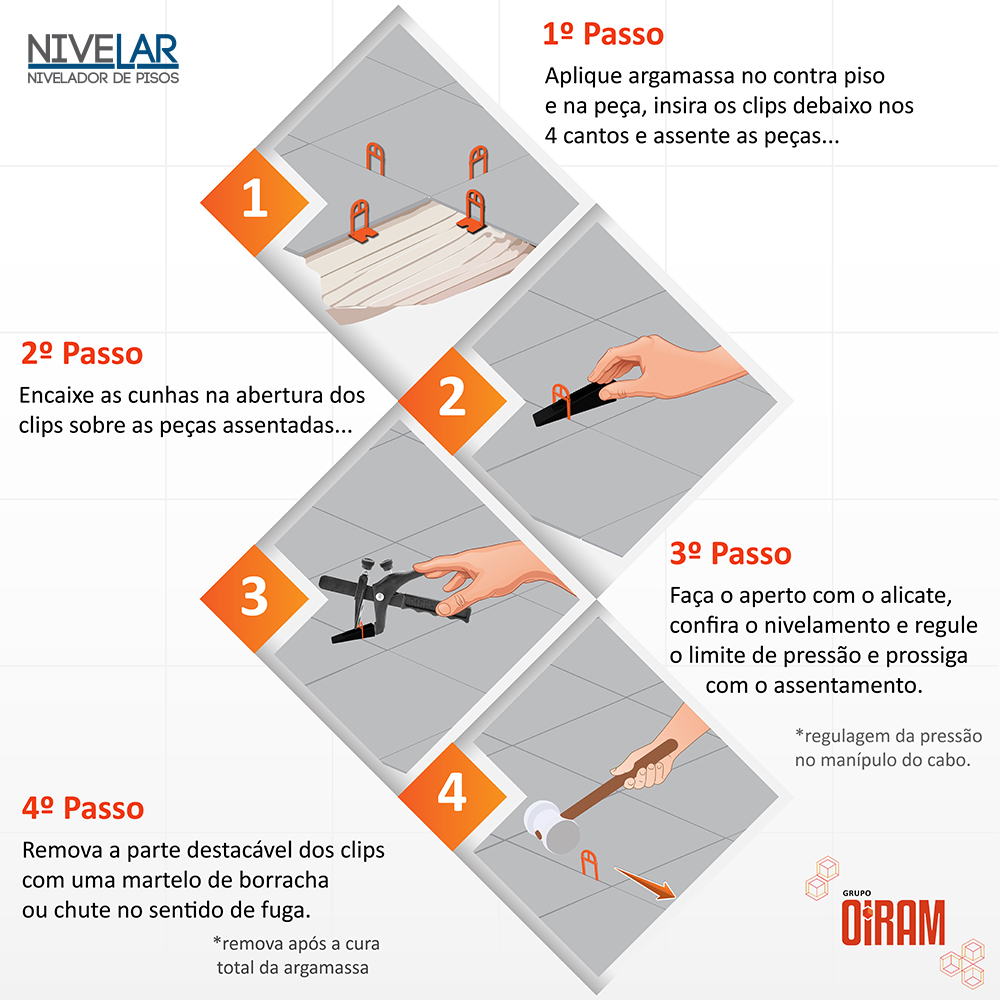 NIVELAR
NIVELADOR DE PISOS

1º Passo
Aplique argamassa no contra piso e na peça, insira os clips debaixo nos 4 cantos e assente as peças...

1

2º Passo
Encaixe as cunhas na abertura dos clips sobre as peças assentadas...

2

3

3º Passo
Faça o aperto com o alicate, confira o nivelamento e regule o limite de pressão e prossiga com o assentamento.

*regulagem da pressão no manípulo do cabo.

4

4º Passo
Remova a parte destacável dos clips com uma martelo de borracha ou chute no sentido de fuga.

*remova após a cura total da argamassa

GRUPO
OIRAM