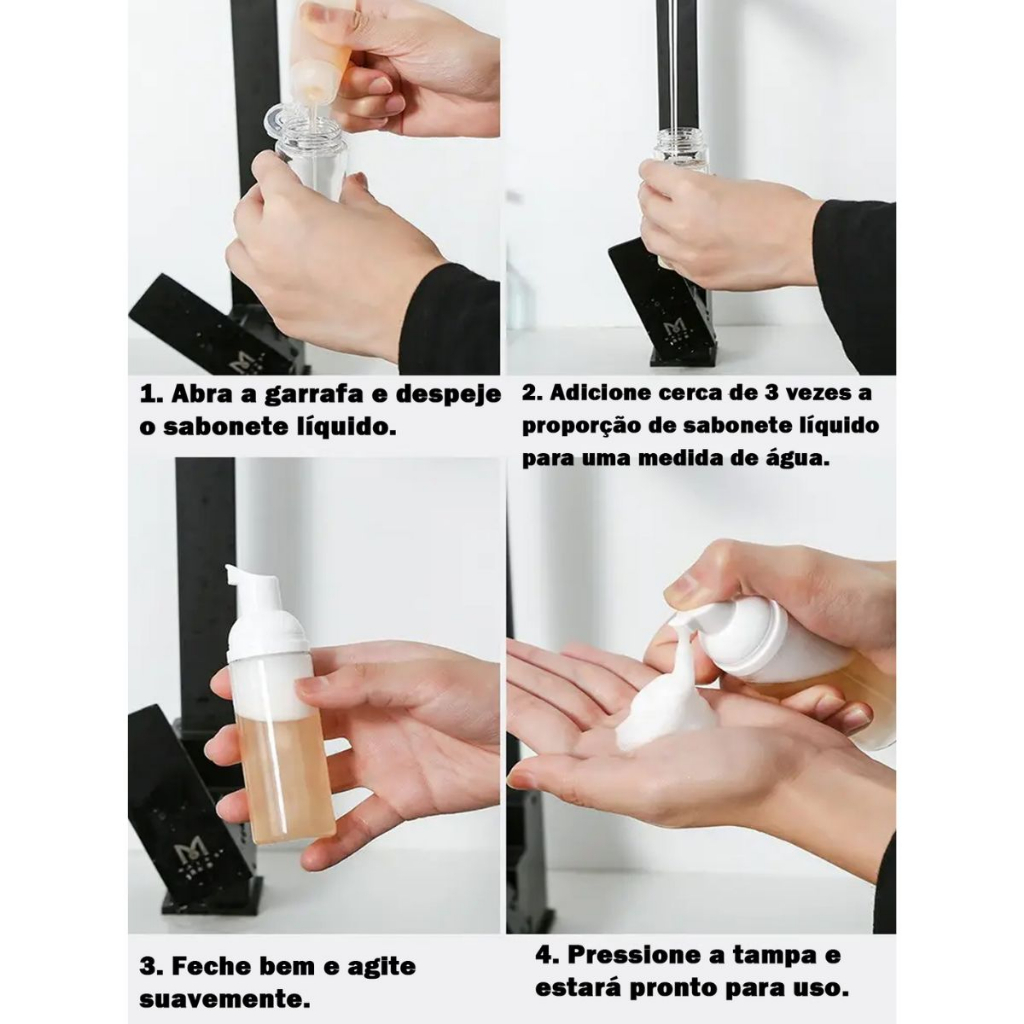 1. Abra a garrafa e despeje o sabonete líquido.

2. Adicione cerca de 3 vezes a proporção de sabonete líquido para uma medida de água.

3. Feche bem e agite suavemente.

4. Pressione a tampa e estará pronto para uso.