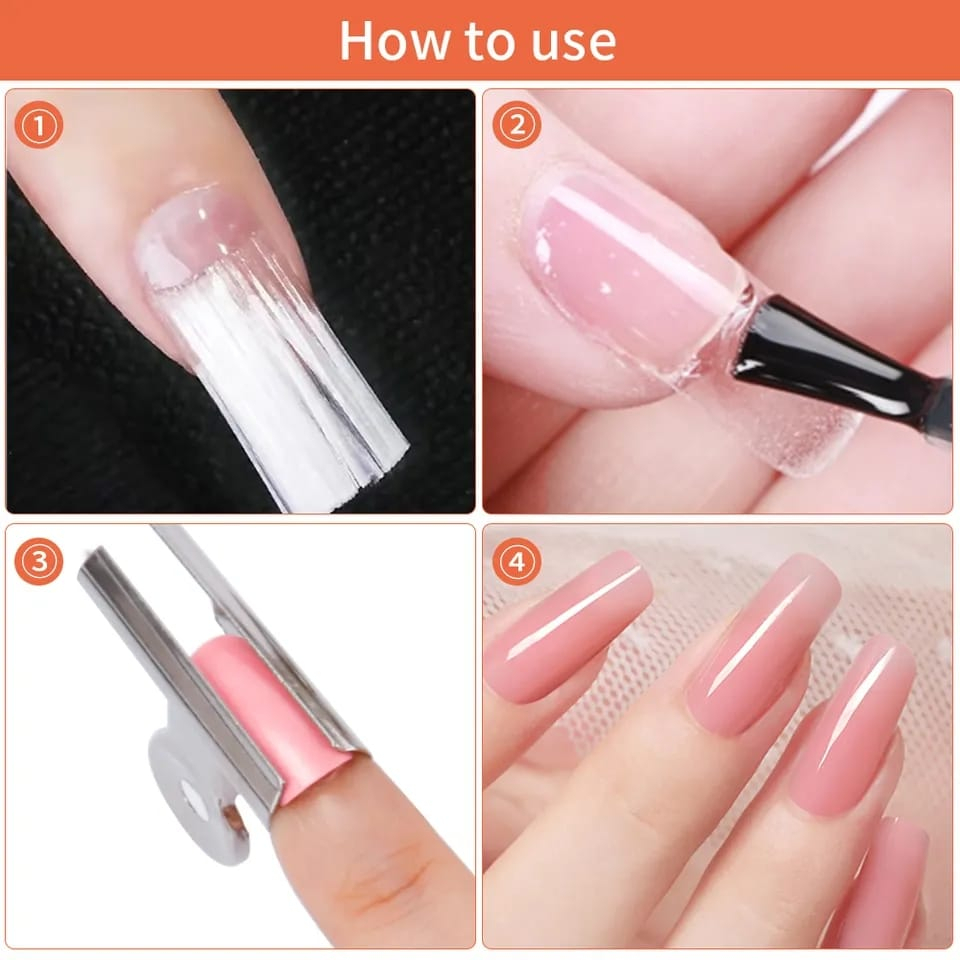 How to use

1

2

3

4