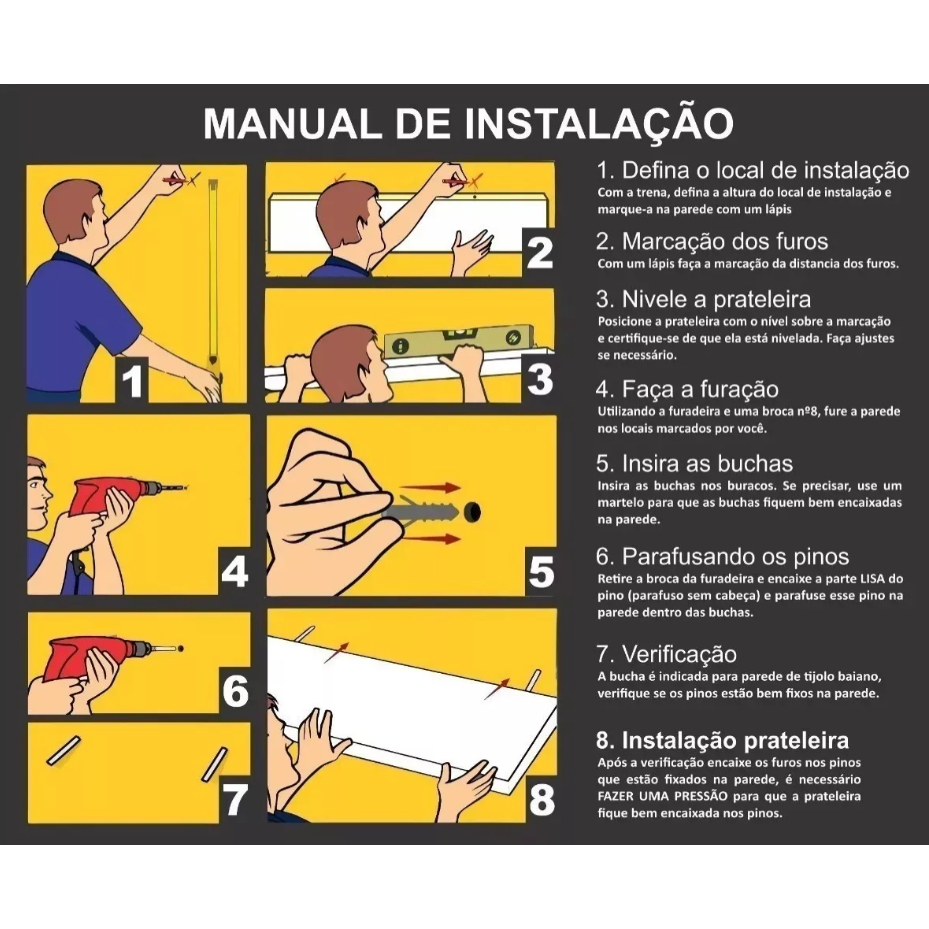 MANUAL DE INSTALAÇÃO

1

2

3

4

5

6

7

8

1. Defina o local de instalação
Com a trena, defina a altura do local de instalação e marque-a na parede com um lápis

2. Marcação dos furos
Com um lápis faça a marcação da distancia dos furos.

3. Nivele a prateleira
Posicione a prateleira com o nível sobre a marcação e certifique-se de que ela está nivelada. Faça ajustes se necessário.

4. Faça a furação
Utilizando a furadeira e uma broca nº8, fure a parede nos locais marcados por você.

5. Insira as buchas
Insira as buchas nos buracos. Se precisar, use um martelo para que as buchas fiquem bem encaixadas na parede.

6. Parafusando os pinos
Retire a broca da furadeira e encaixe a parte LISA do pino (parafuso sem cabeça) e parafuse esse pino na parede dentro das buchas.

7. Verificação
A bucha é indicada para parede de tijolo baiano, verifique se os pinos estão bem fixos na parede.

8. Instalação prateleira
Após a verificação encaixe os furos nos pinos que estão fixados na parede, é necessário FAZER UMA PRESSÃO para que a prateleira fique bem encaixada nos pinos.