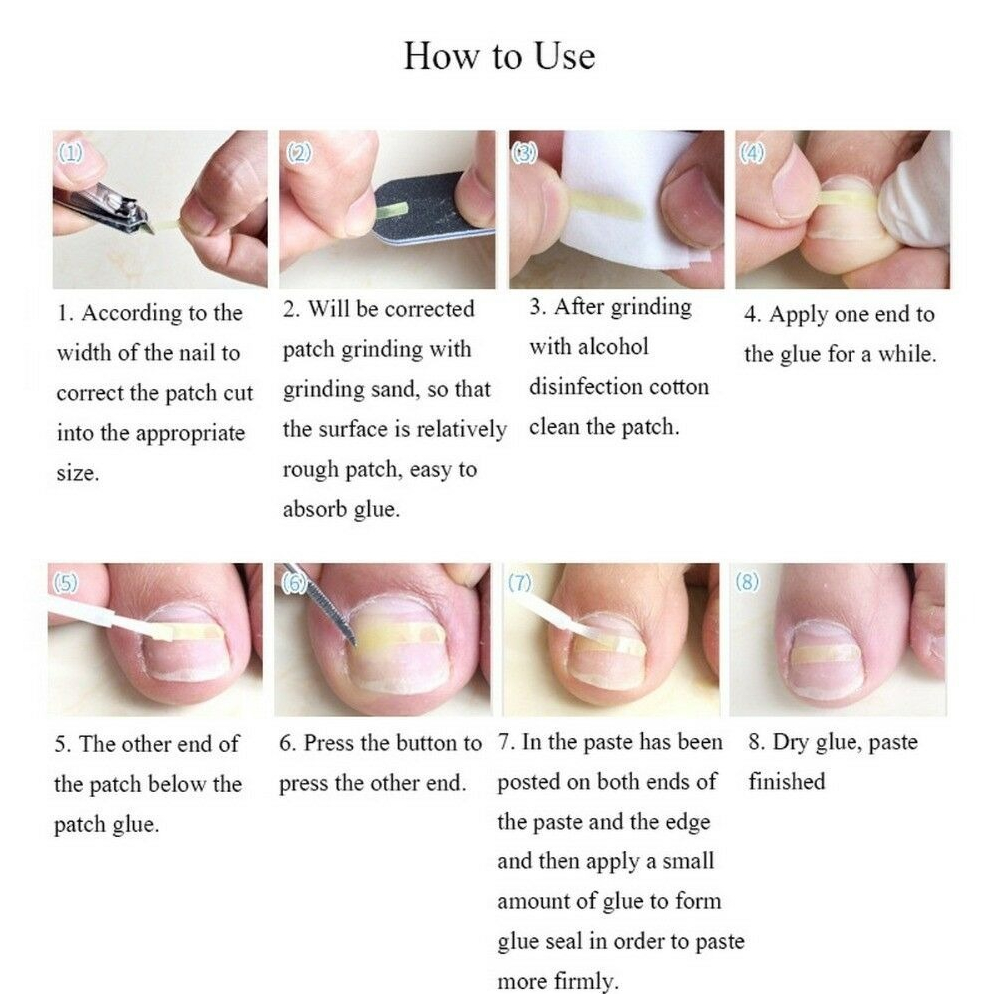 How to Use

(1)

1. According to the width of the nail to correct the patch cut into the appropriate size.

(2)

2. Will be corrected patch grinding with grinding sand, so that the surface is relatively rough patch, easy to absorb glue.

(3)

3. After grinding with alcohol disinfection cotton clean the patch.

(4)

4. Apply one end to the glue for a while.

(5)

5. The other end of the patch below the patch glue.

(6)

6. Press the button to press the other end.

(7)

7. In the paste has been posted on both ends of the paste and the edge and then apply a small amount of glue to form glue seal in order to paste more firmly.

(8)

8. Dry glue, paste finished