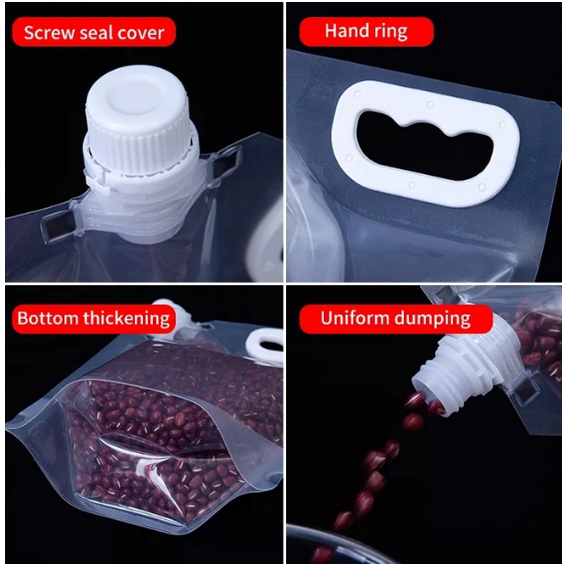 Screw seal cover

Hand ring

Bottom thickening

Uniform dumping