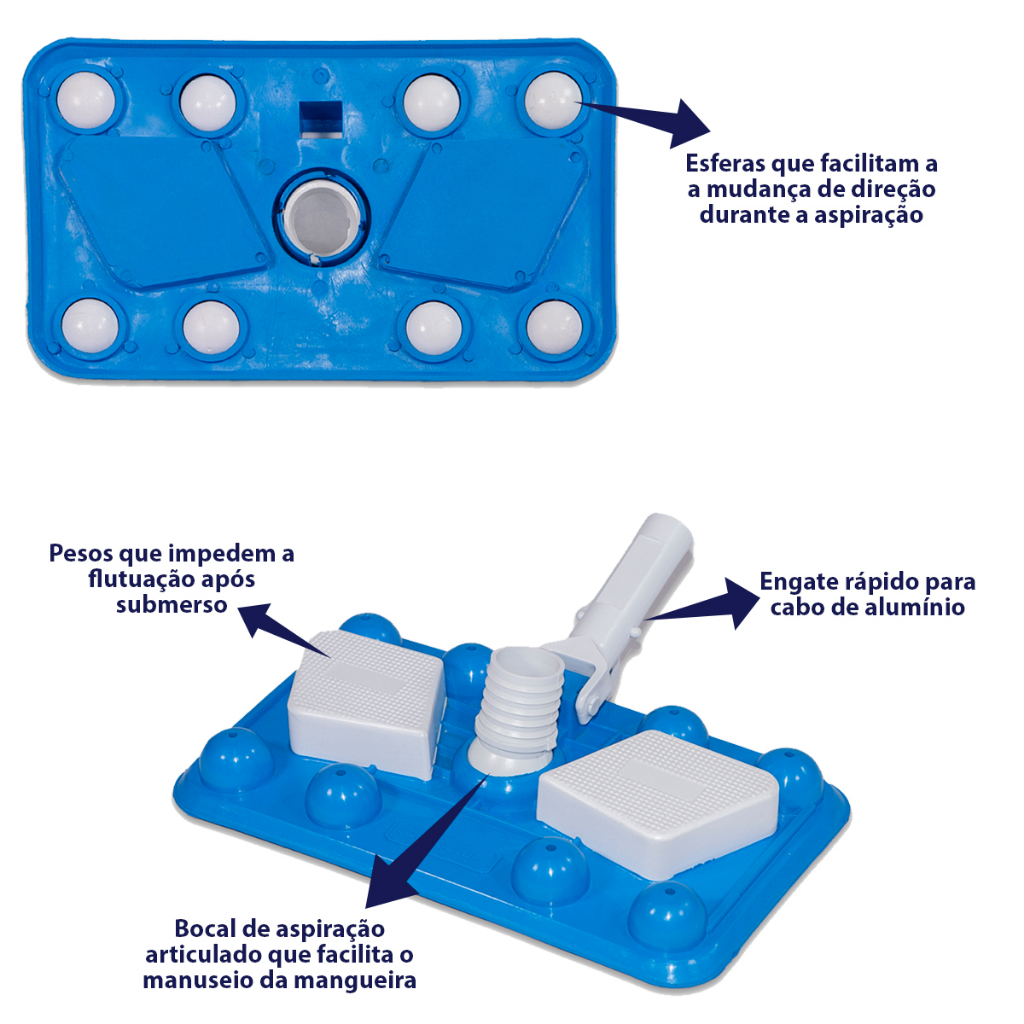 Esferas que facilitam a
a mudança de direção
durante a aspiração

Pesos que impedem a
flutuação após
submerso

Engate rápido para
cabo de alumínio

Bocal de aspiração
articulado que facilita o
manuseio da mangueira