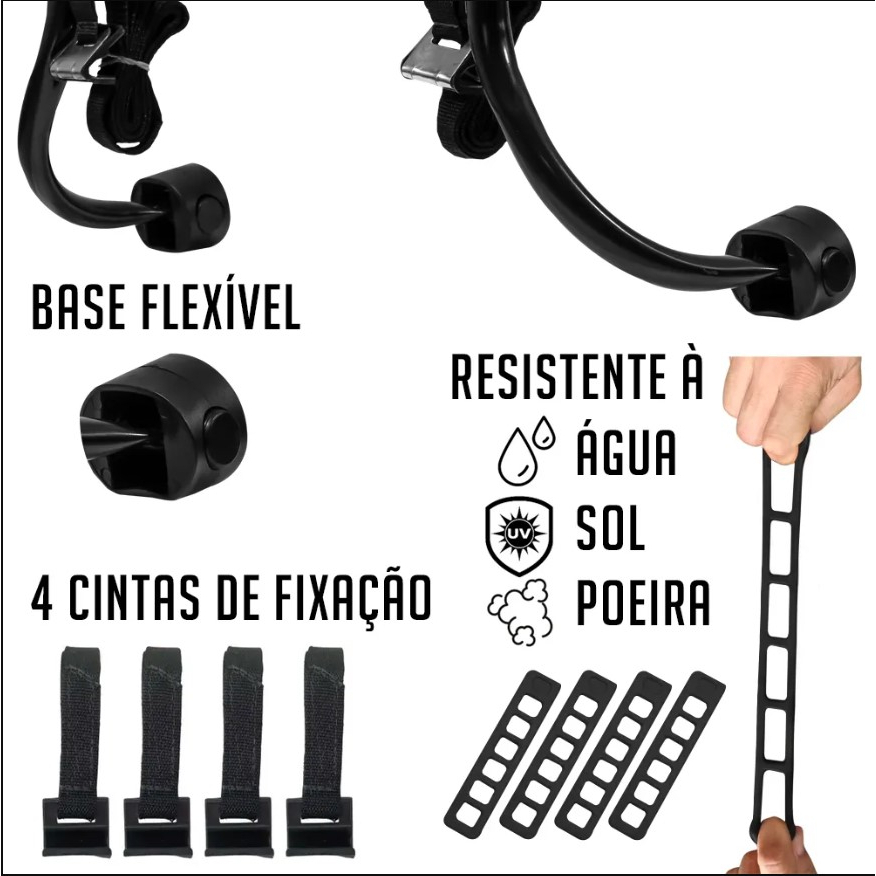 BASE FLEXÍVEL

RESISTENTE À

ÁGUA

UV

SOL

POEIRA

4 CINTAS DE FIXAÇÃO