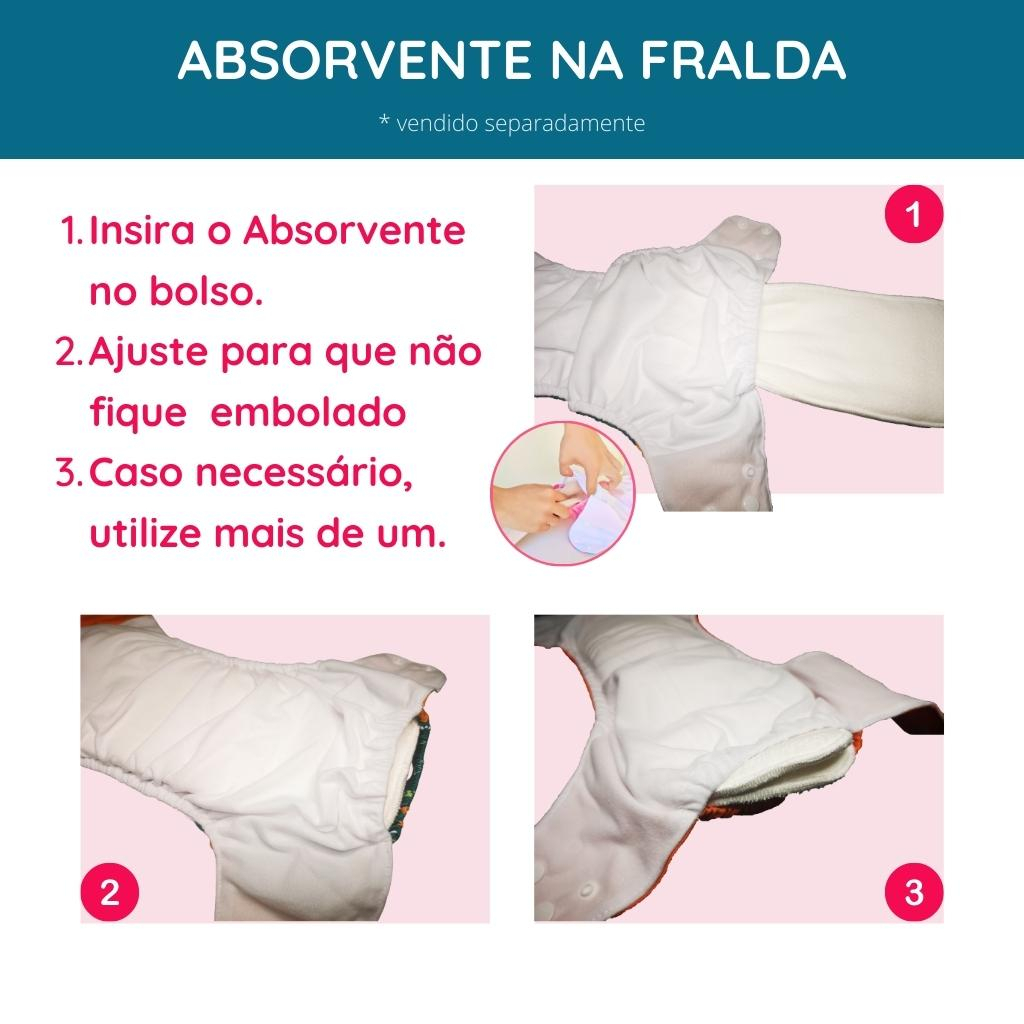 ABSORVENTE NA FRALDA

* vendido separadamente

1. Insira o Absorvente no bolso.
2. Ajuste para que não fique embolado
3. Caso necessário, utilize mais de um.

1

2

3