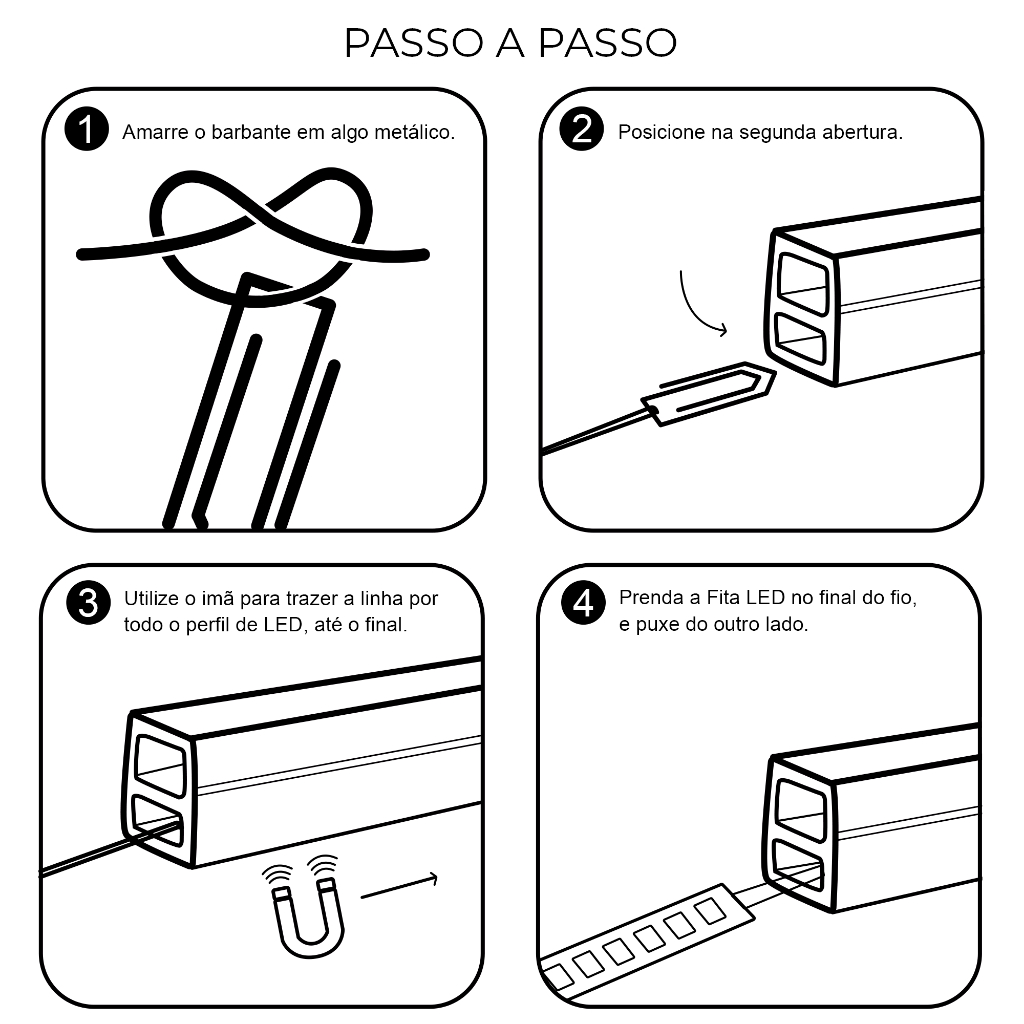 PASSO A PASSO

1 Amarre o barbante em algo metálico.

2 Posicione na segunda abertura.

3 Utilize o imã para trazer a linha por todo o perfil de LED, até o final.

4 Prenda a Fita LED no final do fio, e puxe do outro lado.