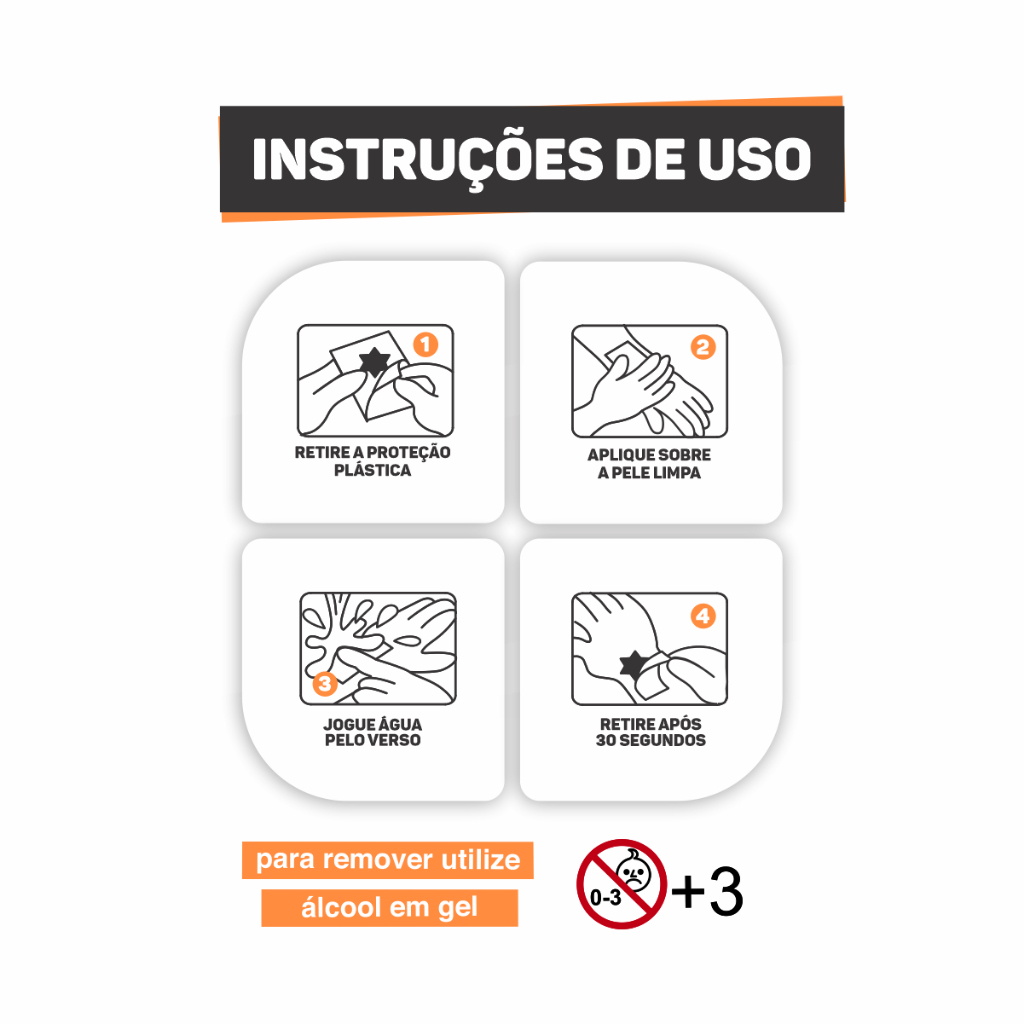 INSTRUÇÕES DE USO

1
RETIRE A PROTEÇÃO PLÁSTICA

2
APLIQUE SOBRE A PELE LIMPA

3
JOGUE ÁGUA PELO VERSO

4
RETIRE APÓS 30 SEGUNDOS

para remover utilize
álcool em gel

0-3
+3