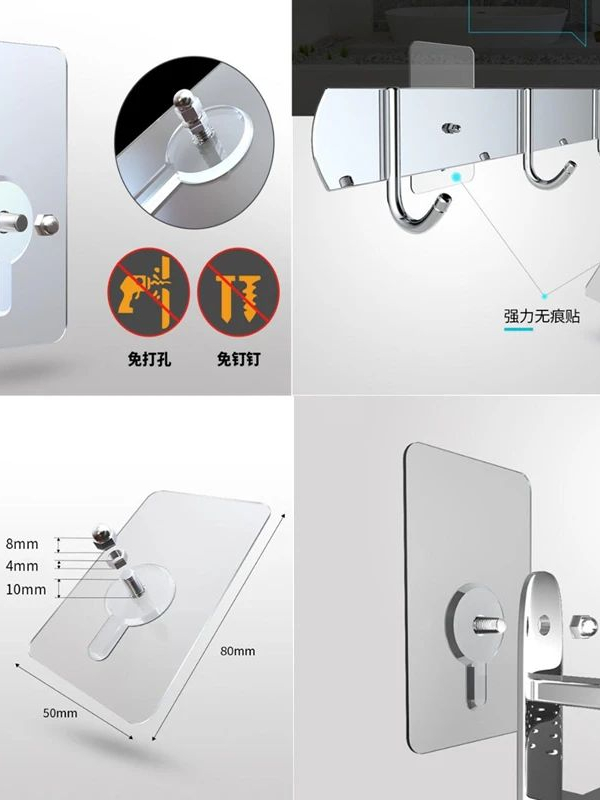 免打孔
免钉钉

强力无痕贴

8mm
4mm
10mm
80mm
50mm