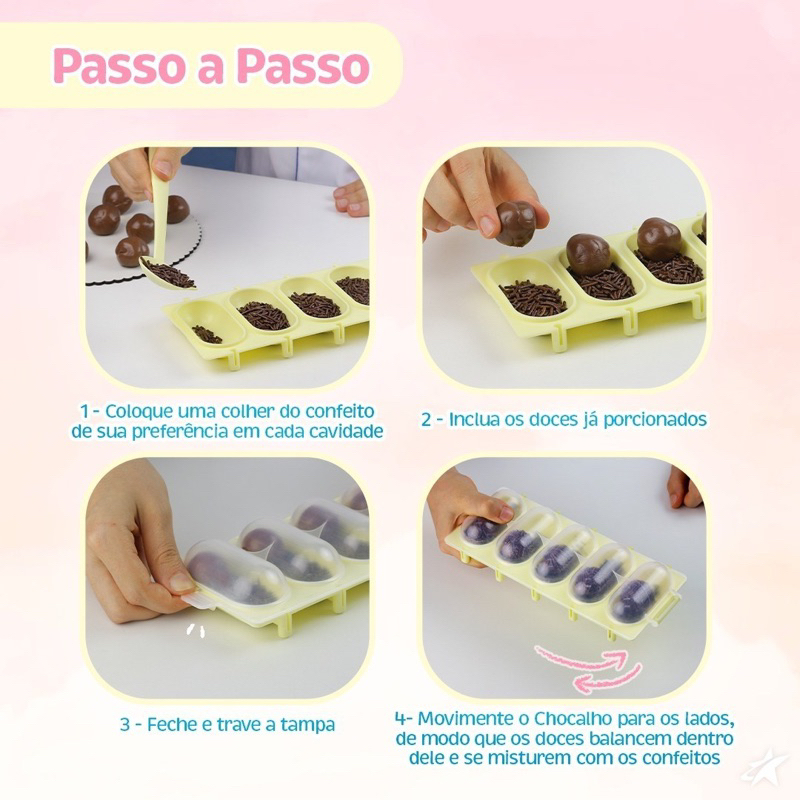 Passo a Passo

1 - Coloque uma colher do confeito de sua preferência em cada cavidade

2 - Inclua os doces já porcionados

3 - Feche e trave a tampa

4- Movimente o Chocalho para os lados, de modo que os doces balancem dentro dele e se misturem com os confeitos