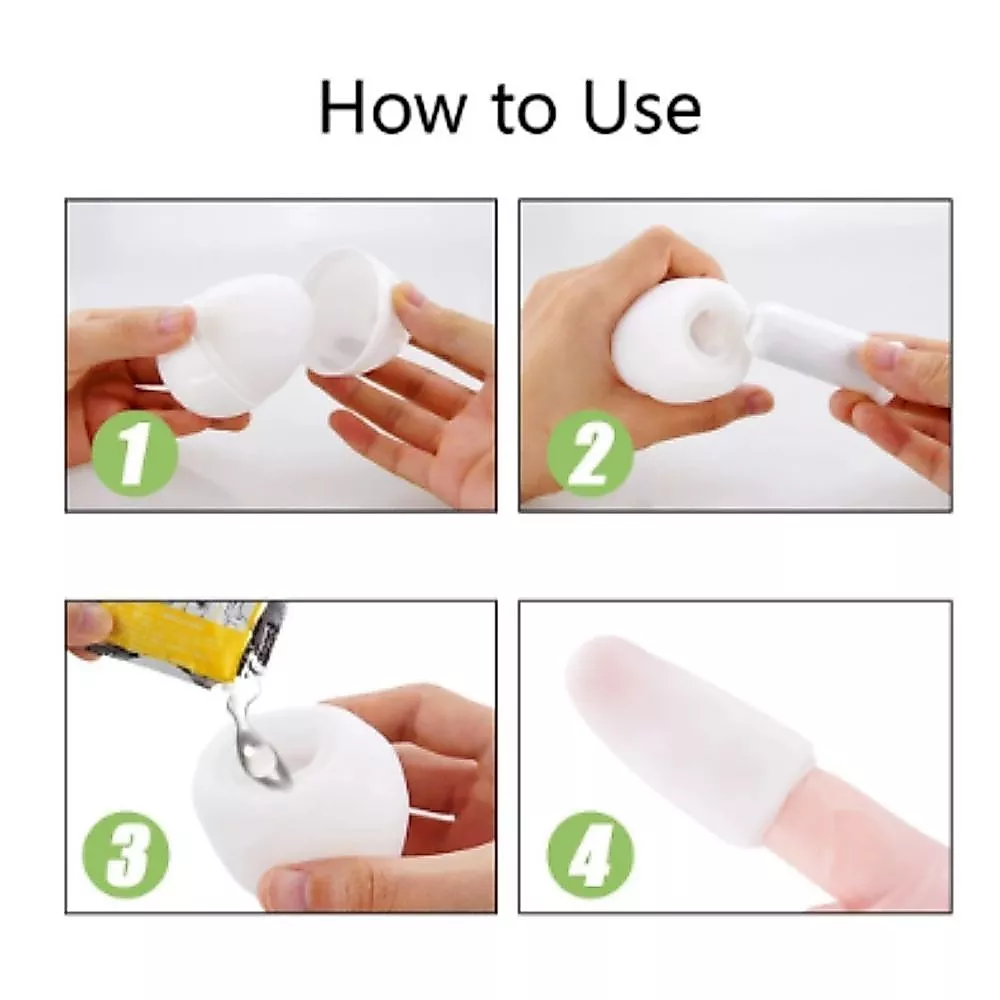 How to Use

1

2

3

4