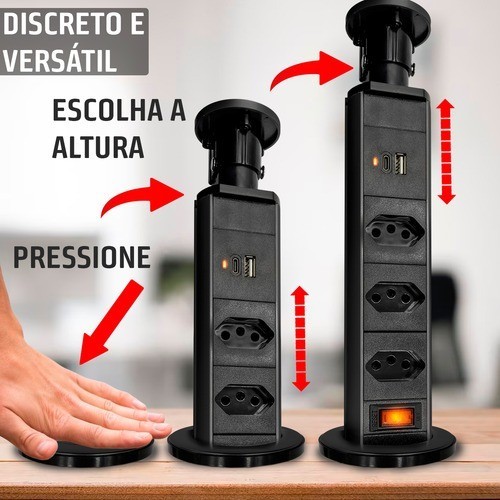 DISCRETO E VERSÁTIL

ESCOLHA A ALTURA

PRESSIONE