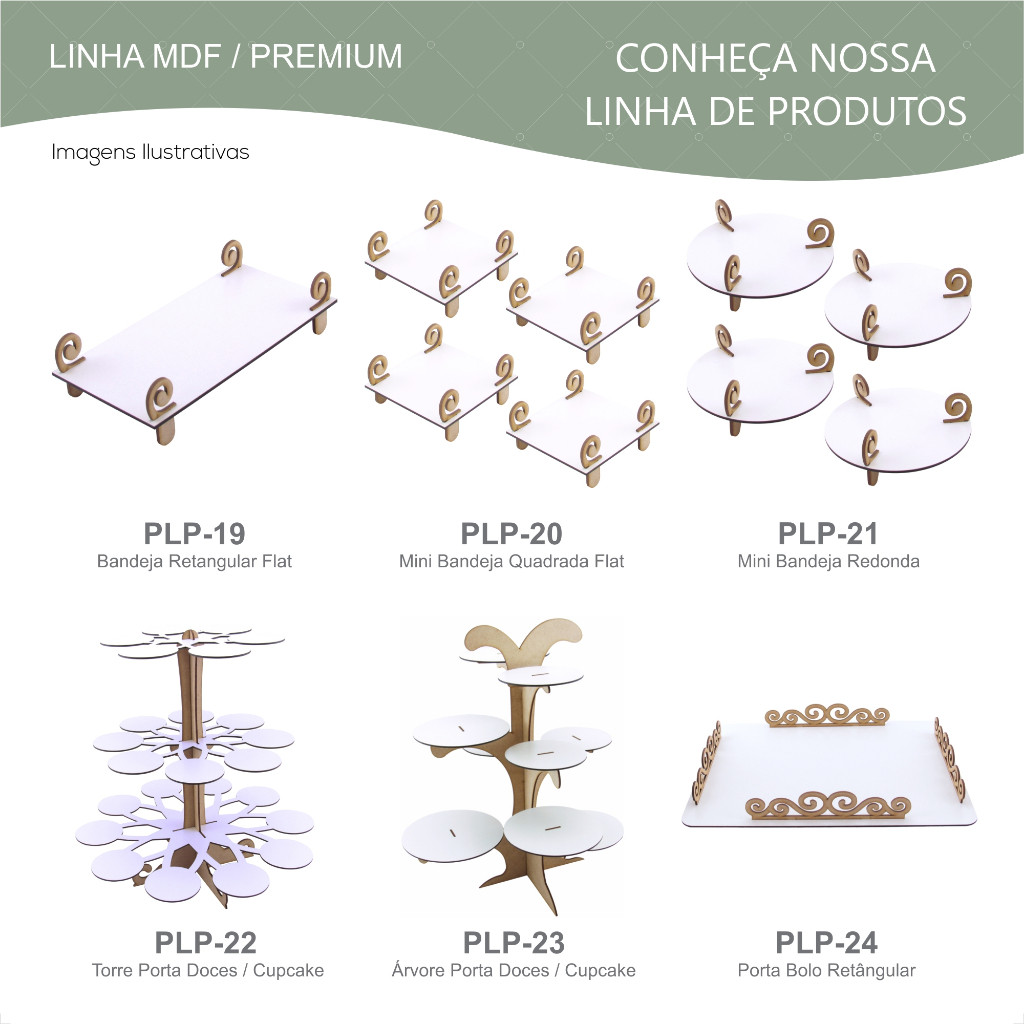 LINHA MDF / PREMIUM

CONHEÇA NOSSA LINHA DE PRODUTOS

Imagens Ilustrativas

PLP-19
Bandeja Retangular Flat

PLP-20
Mini Bandeja Quadrada Flat

PLP-21
Mini Bandeja Redonda

PLP-22
Torre Porta Doces / Cupcake

PLP-23
Árvore Porta Doces / Cupcake

PLP-24
Porta Bolo Retângular