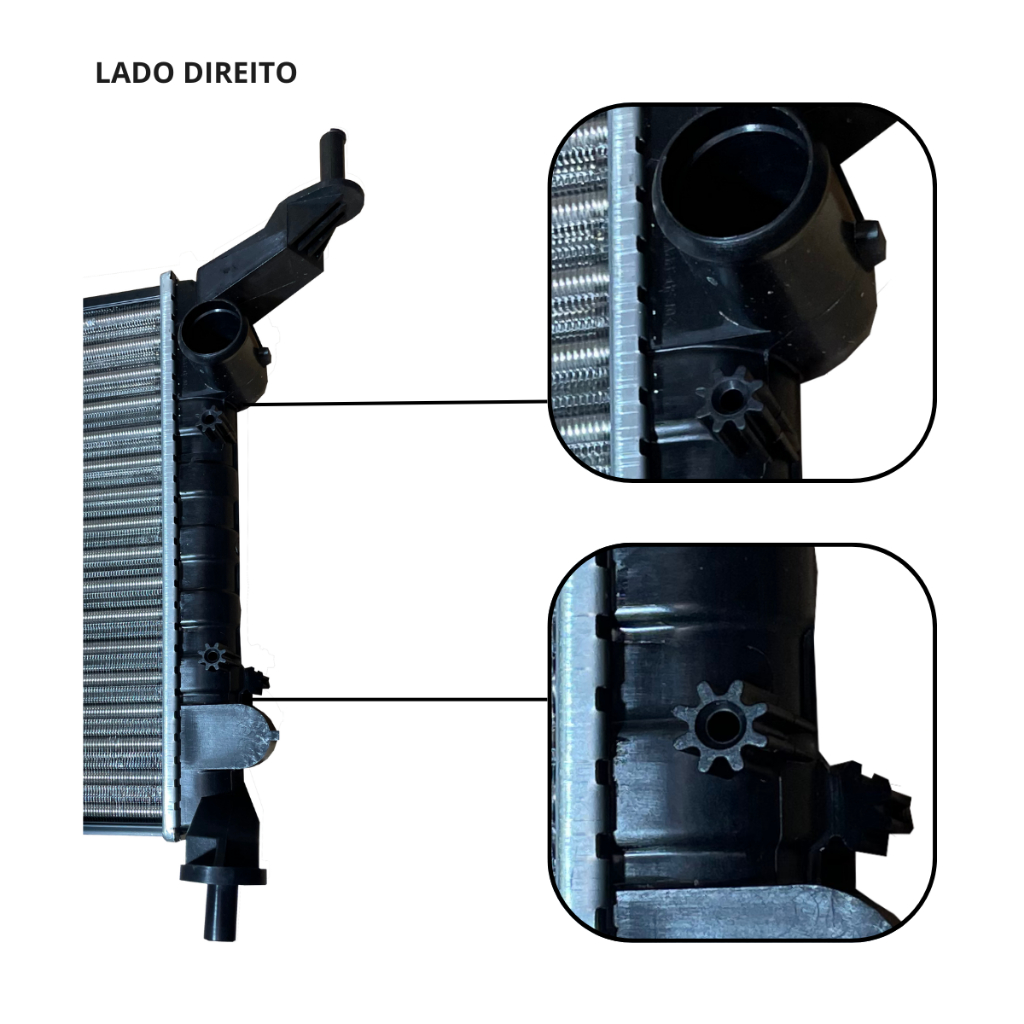 LADO DIREITO