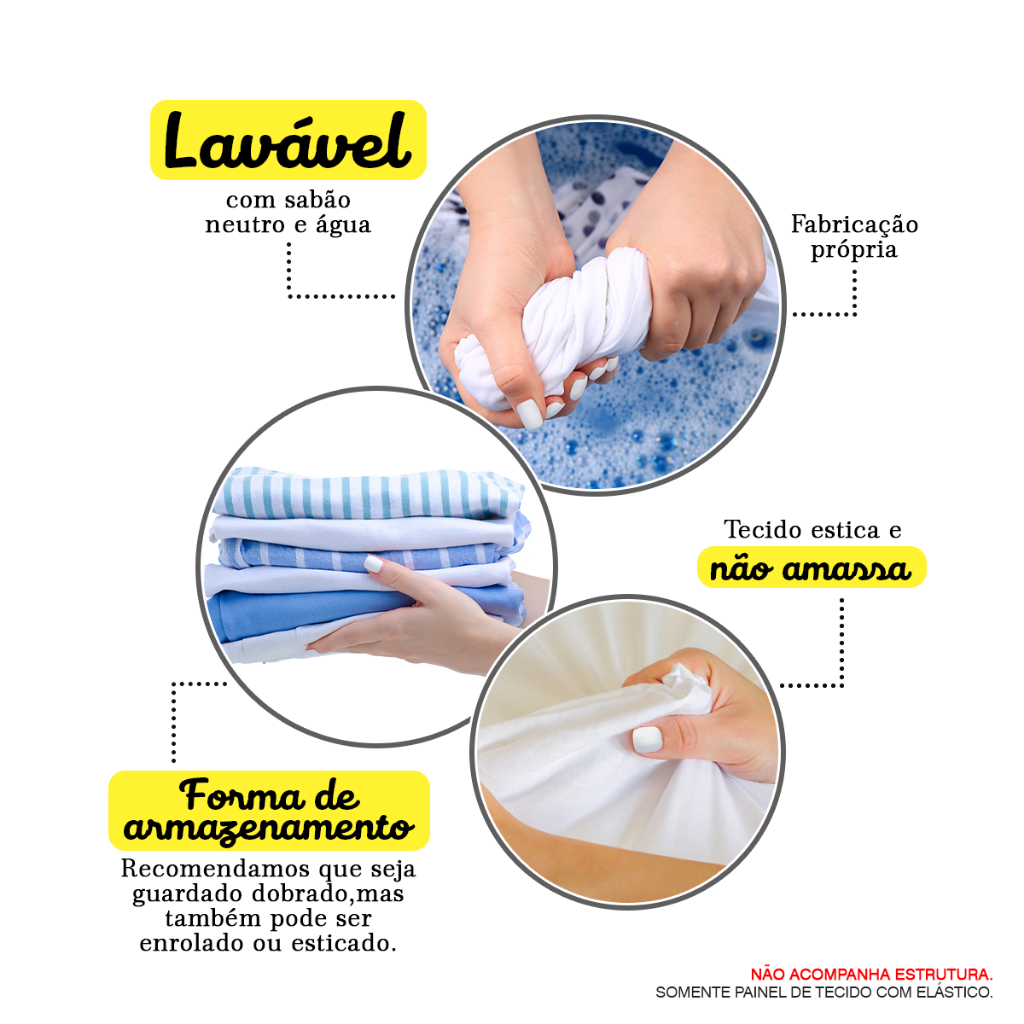 Lavável

com sabão neutro e água

Fabricação própria

Tecido estica e

não amassa

Forma de armazenamento

Recomendamos que seja guardado dobrado,mas também pode ser enrolado ou esticado.

NÃO ACOMPANHA ESTRUTURA.
SOMENTE PAINEL DE TECIDO COM ELÁSTICO.