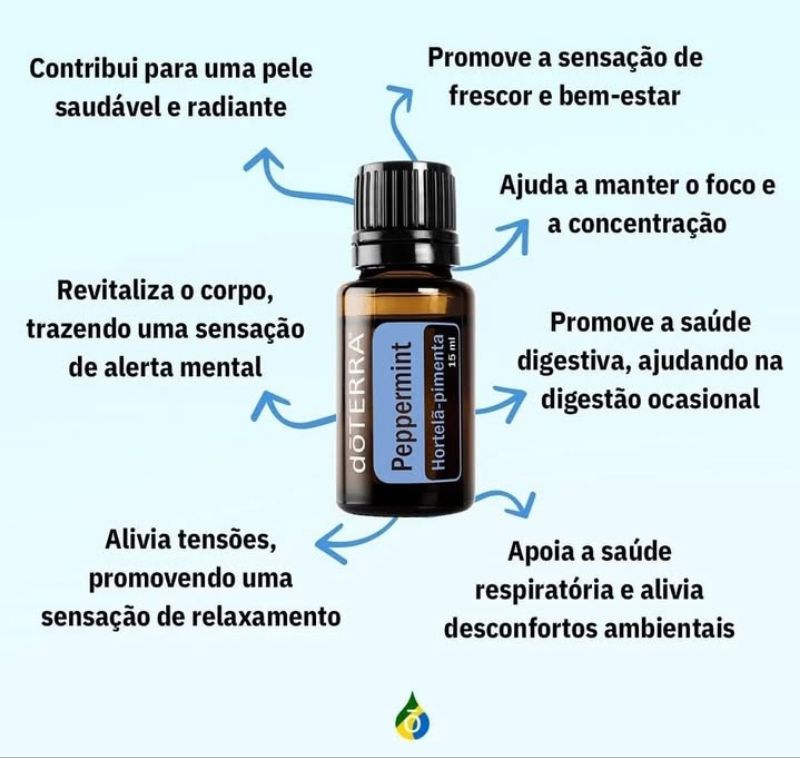 Contribui para uma pele saudável e radiante

Promove a sensação de frescor e bem-estar

Ajuda a manter o foco e a concentração

Revitaliza o corpo, trazendo uma sensação de alerta mental

dōTERRA
Peppermint
Hortelã-pimenta
15 ml

Promove a saúde digestiva, ajudando na digestão ocasional

Alivia tensões, promovendo uma sensação de relaxamento

Apoia a saúde respiratória e alivia desconfortos ambientais