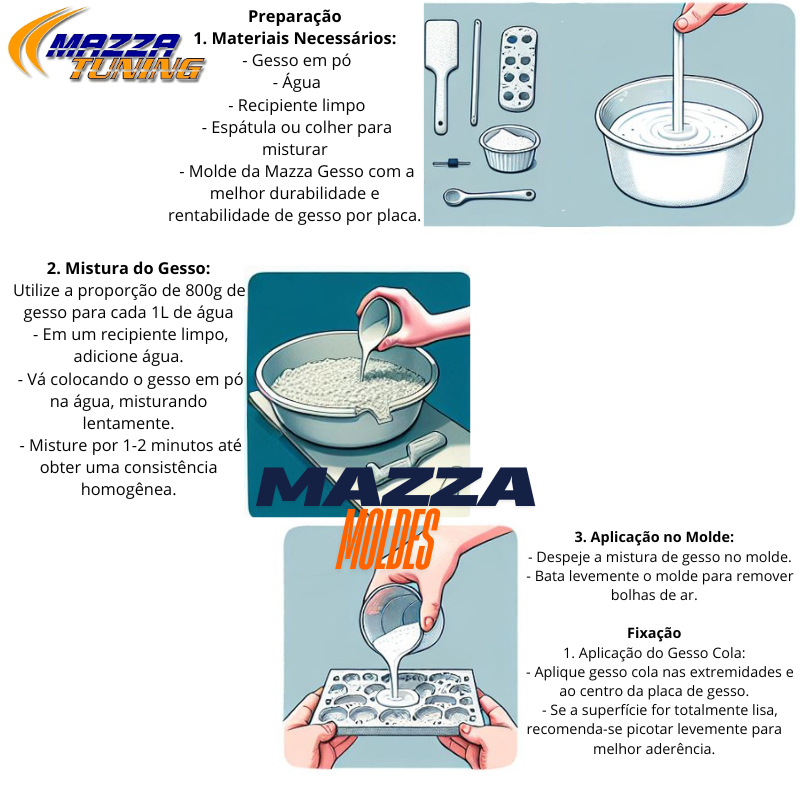 MAZZA TUNING

Preparação
1. Materiais Necessários:
- Gesso em pó
- Água
- Recipiente limpo
- Espátula ou colher para misturar
- Molde da Mazza Gesso com a melhor durabilidade e rentabilidade de gesso por placa.

2. Mistura do Gesso:
Utilize a proporção de 800g de gesso para cada 1L de água
- Em um recipiente limpo, adicione água.
- Vá colocando o gesso em pó na água, misturando lentamente.
- Misture por 1-2 minutos até obter uma consistência homogênea.

MAZZA
MOLDES

3. Aplicação no Molde:
- Despeje a mistura de gesso no molde.
- Bata levemente o molde para remover bolhas de ar.

Fixação
1. Aplicação do Gesso Cola:
- Aplique gesso cola nas extremidades e ao centro da placa de gesso.
- Se a superfície for totalmente lisa, recomenda-se picotar levemente para melhor aderência.