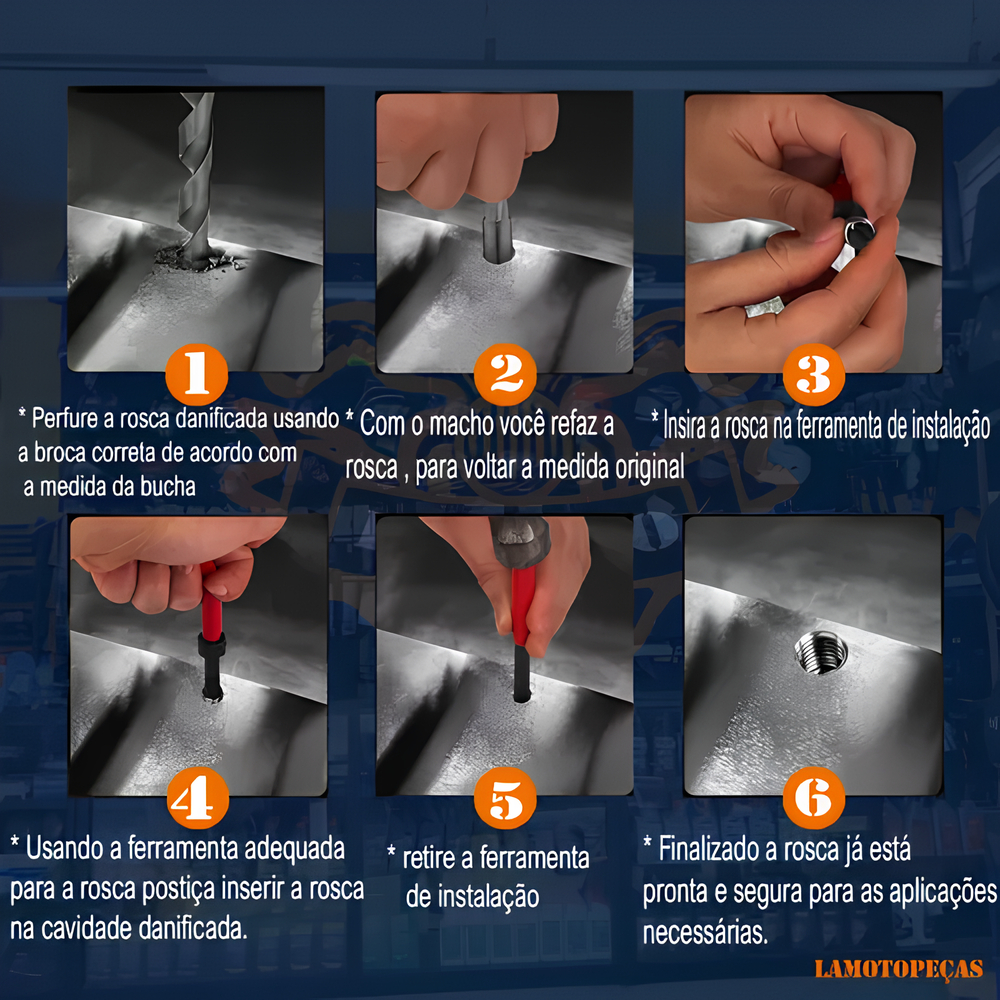 1

* Perfure a rosca danificada usando a broca correta de acordo com a medida da bucha

2

* Com o macho você refaz a rosca , para voltar a medida original

3

* Insira a rosca na ferramenta de instalação

4

* Usando a ferramenta adequada para a rosca postiça inserir a rosca na cavidade danificada.

5

* retire a ferramenta de instalação

6

* Finalizado a rosca já está pronta e segura para as aplicações necessárias.

LAMOTOPEÇAS