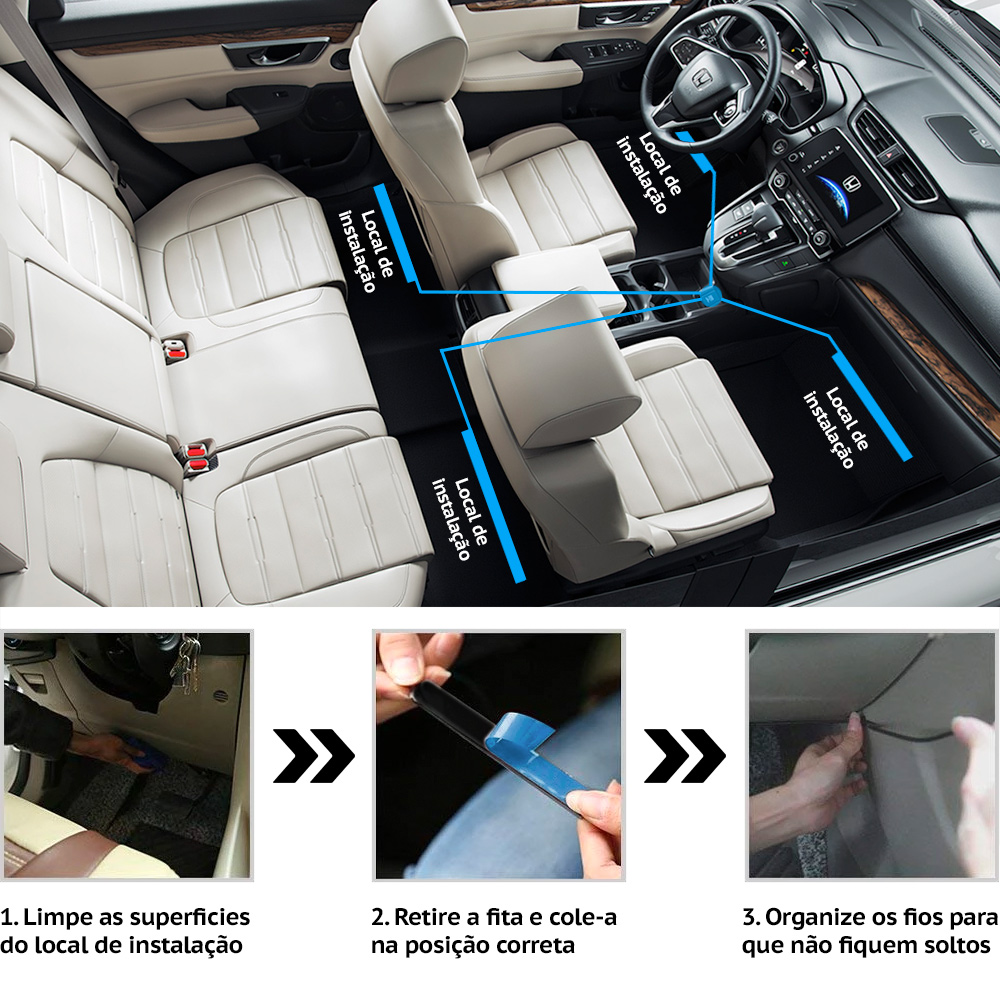 Local de instalação

Local de instalação

Local de instalação

Local de instalação

1. Limpe as superficies do local de instalação

2. Retire a fita e cole-a na posição correta

3. Organize os fios para que não fiquem soltos