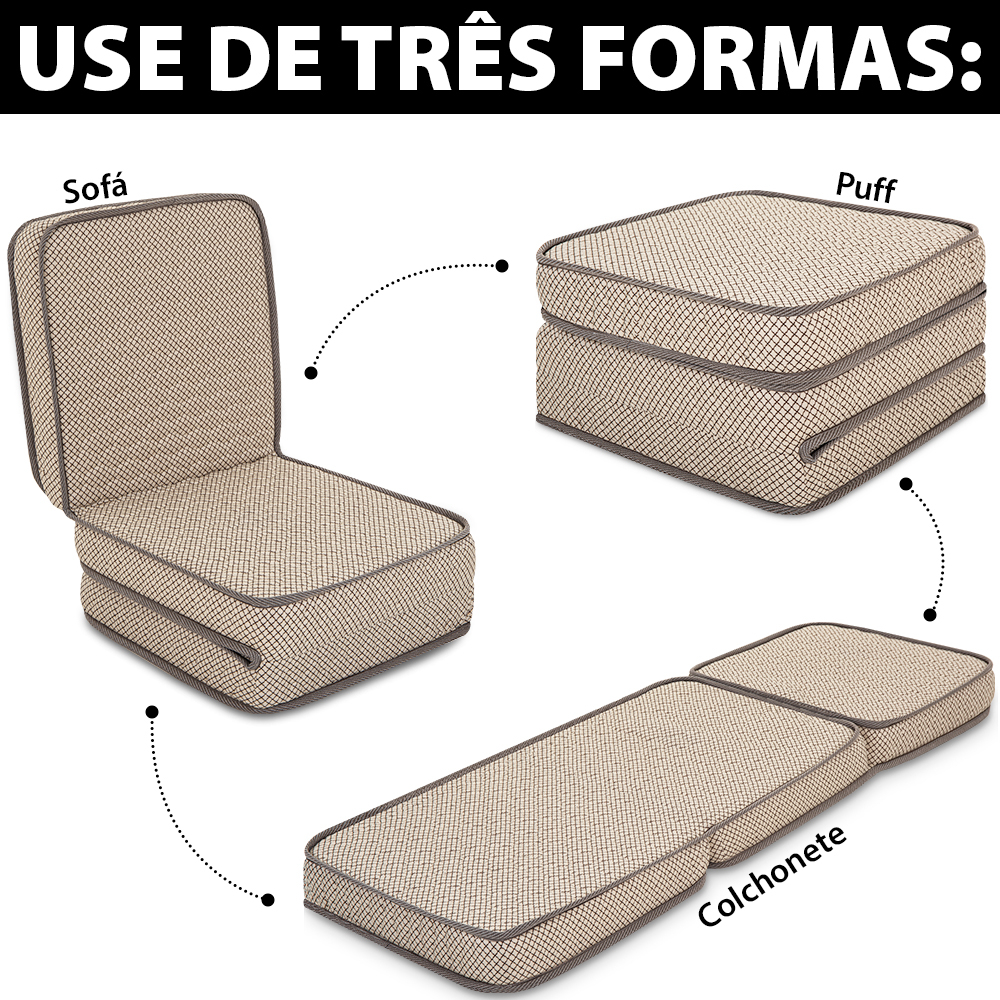 USE DE TRÊS FORMAS:

Sofá

Puff

Colchonete