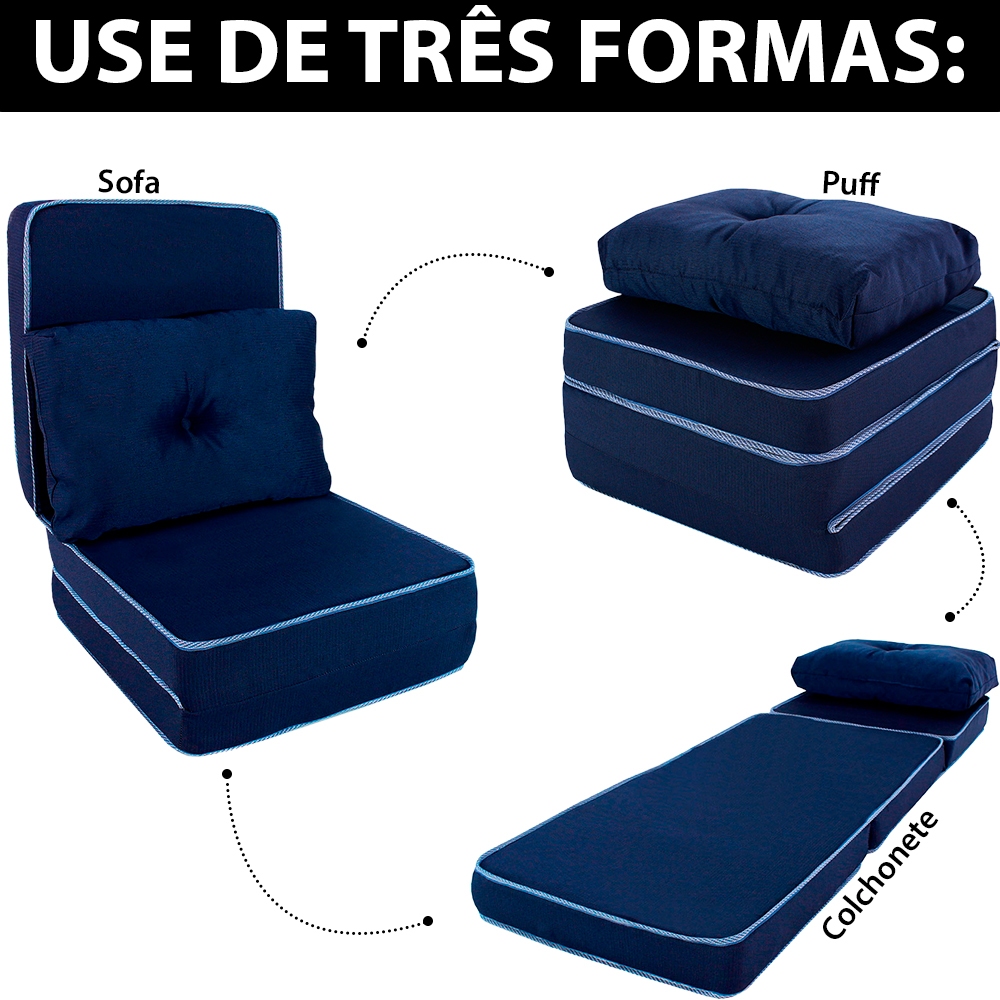 USE DE TRÊS FORMAS:

Sofa

Puff

Colchonete