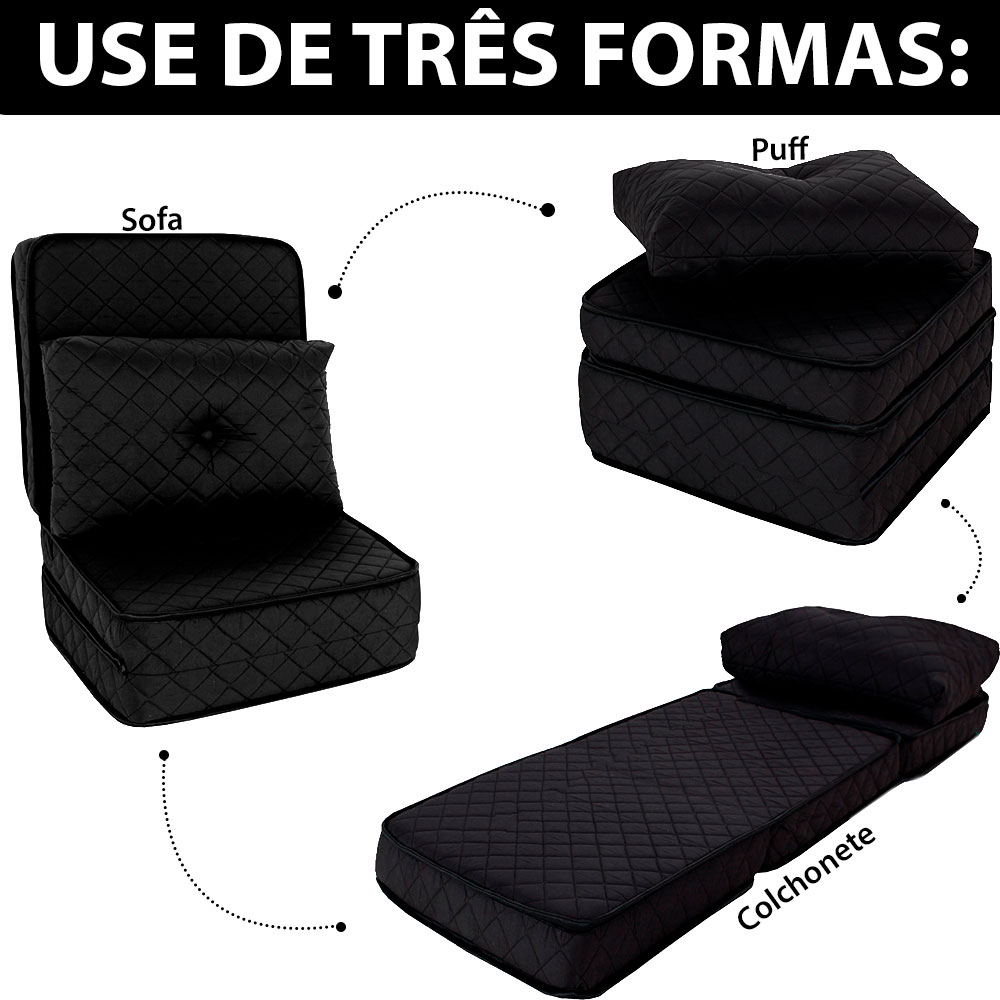 USE DE TRÊS FORMAS:

Sofa

Puff

Colchonete