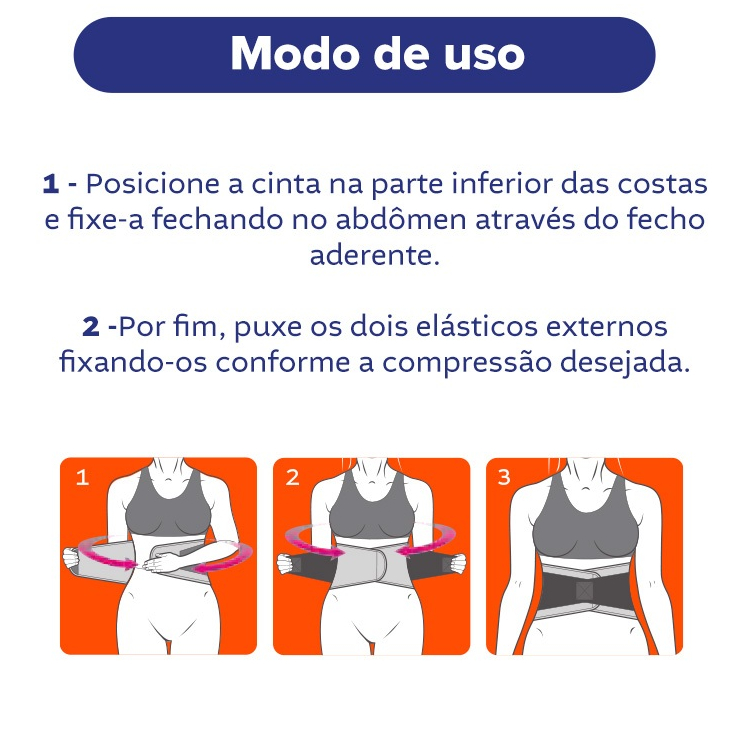 Modo de uso

1 - Posicione a cinta na parte inferior das costas e fixe-a fechando no abdômen através do fecho aderente.

2 -Por fim, puxe os dois elásticos externos fixando-os conforme a compressão desejada.

1

2

3