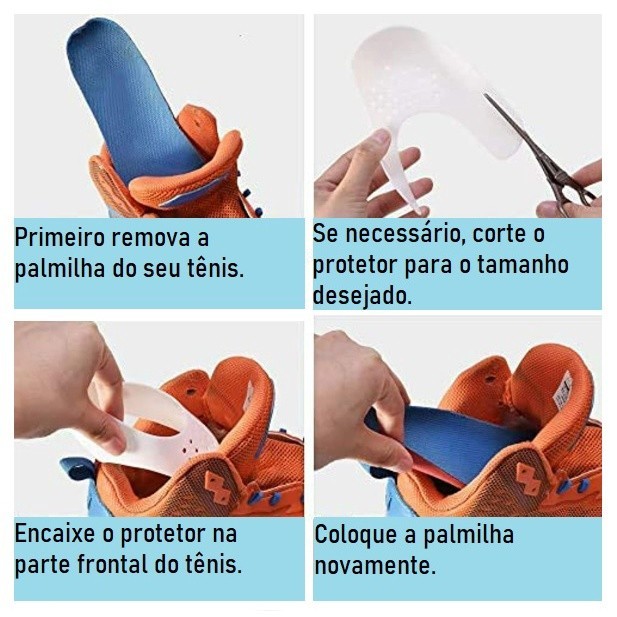 Primeiro remova a palmilha do seu tênis.

Se necessário, corte o protetor para o tamanho desejado.

Encaixe o protetor na parte frontal do tênis.

Coloque a palmilha novamente.