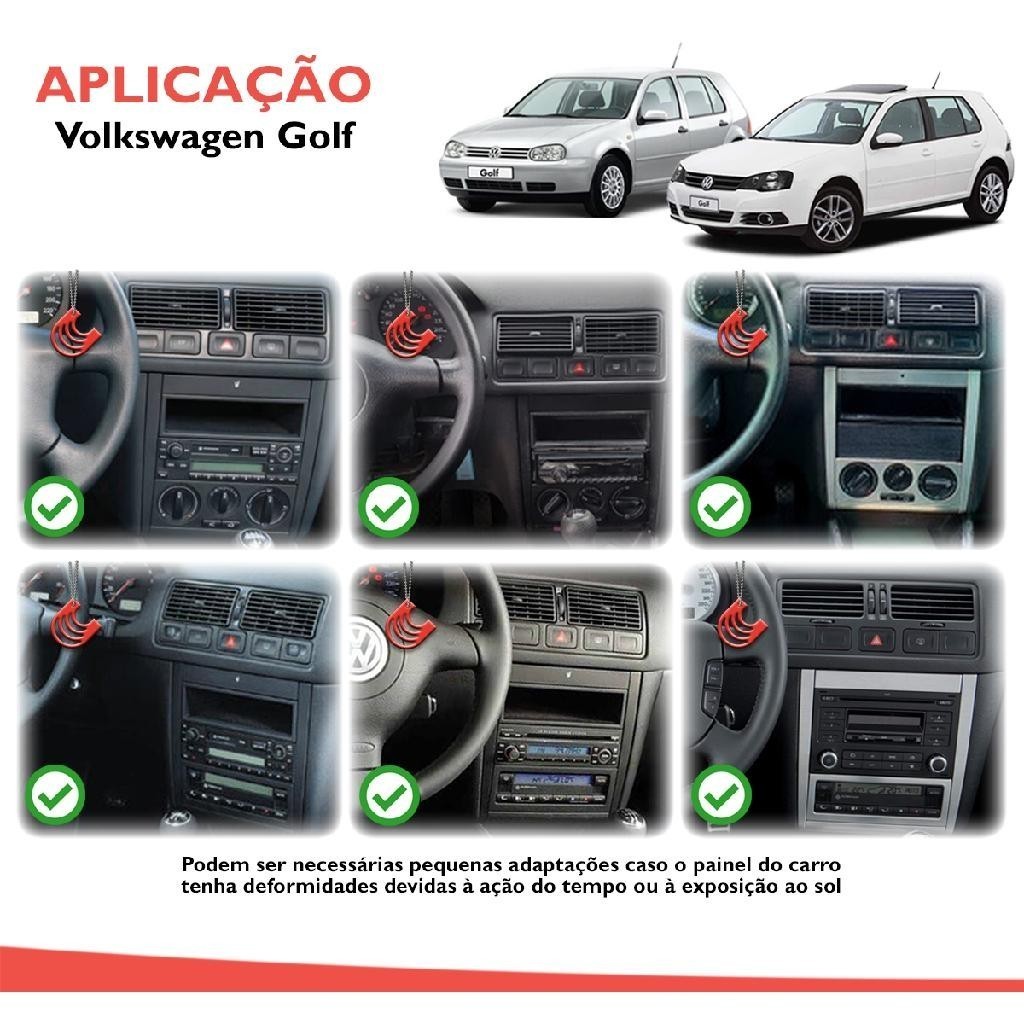 APLICAÇÃO
Volkswagen Golf

Golf

Golf

Podem ser necessárias pequenas adaptações caso o painel do carro tenha deformidades devidas à ação do tempo ou à exposição ao sol