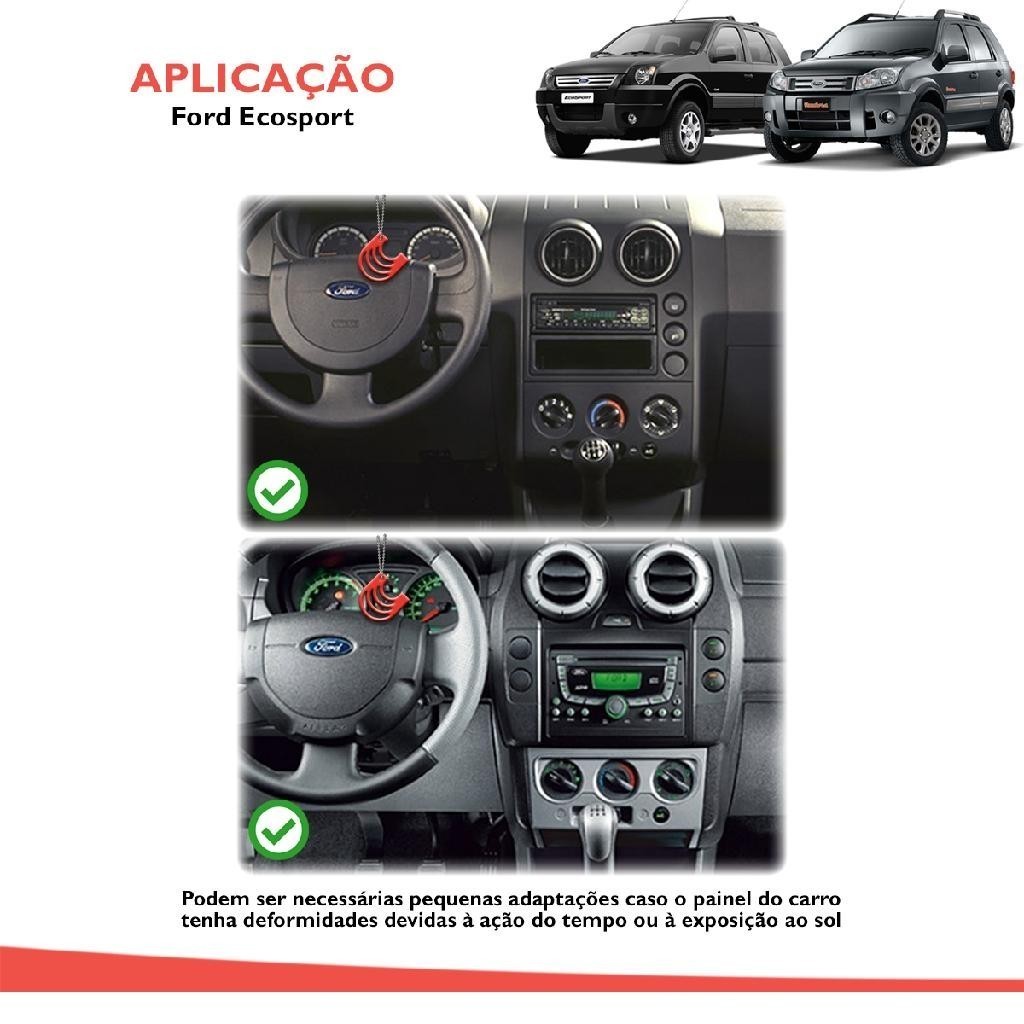 APLICAÇÃO
Ford Ecosport

ECOSPORT

Ford

Ford

Podem ser necessárias pequenas adaptações caso o painel do carro tenha deformidades devidas à ação do tempo ou à exposição ao sol