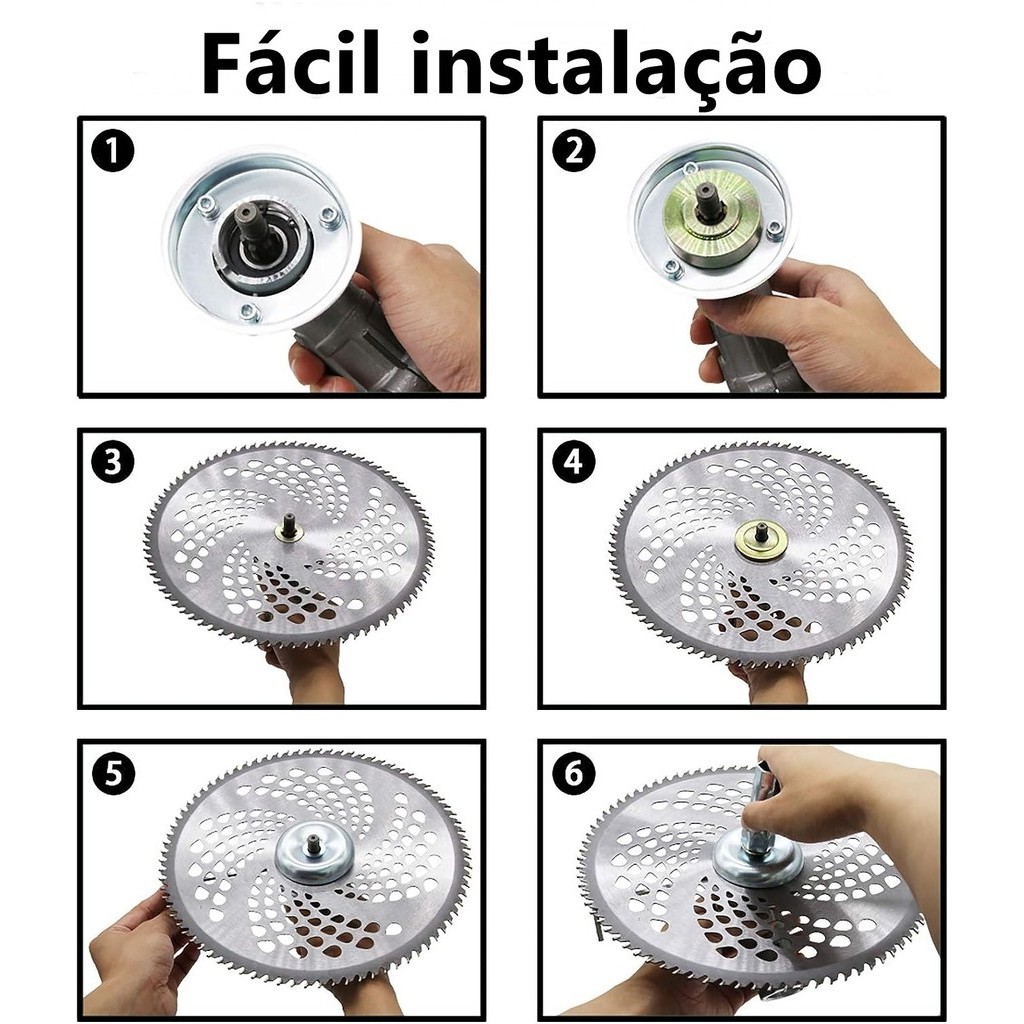 Fácil instalação

1

2

3

4

5

6