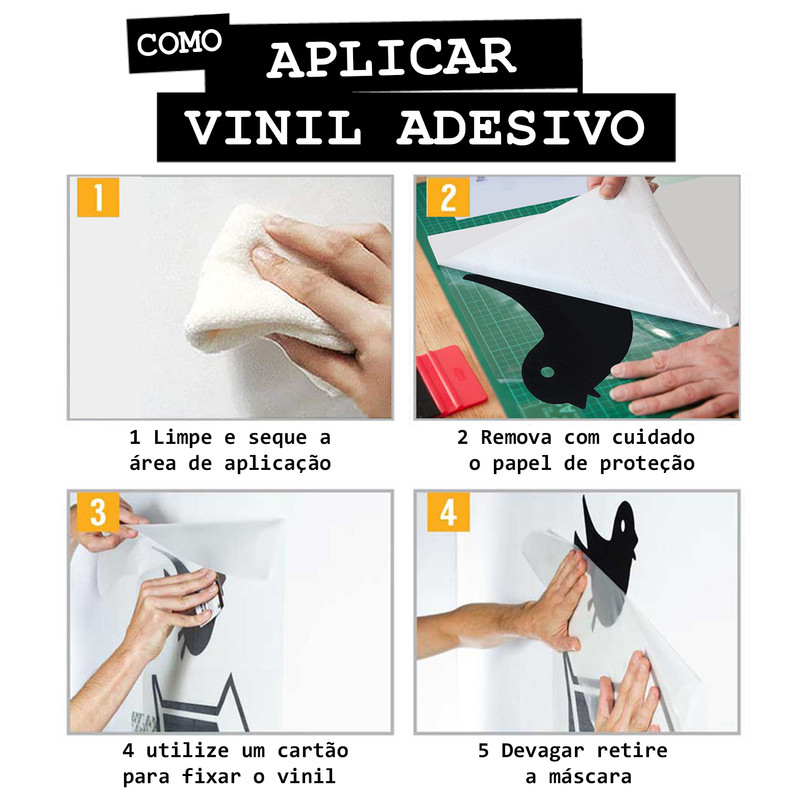 COMO APLICAR VINIL ADESIVO

1

1 Limpe e seque a área de aplicação

2

2 Remova com cuidado o papel de proteção

3

4 utilize um cartão para fixar o vinil

4

5 Devagar retire a máscara