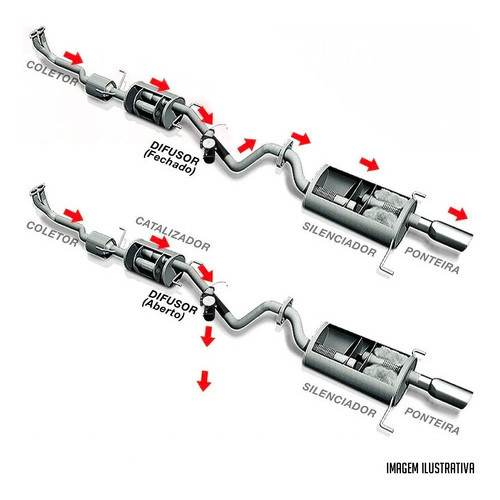 COLETOR

DIFUSOR
(Fechado)

SILENCIADOR

PONTEIRA

COLETOR

CATALIZADOR

DIFUSOR
(Aberto)

SILENCIADOR

PONTEIRA

IMAGEM ILUSTRATIVA