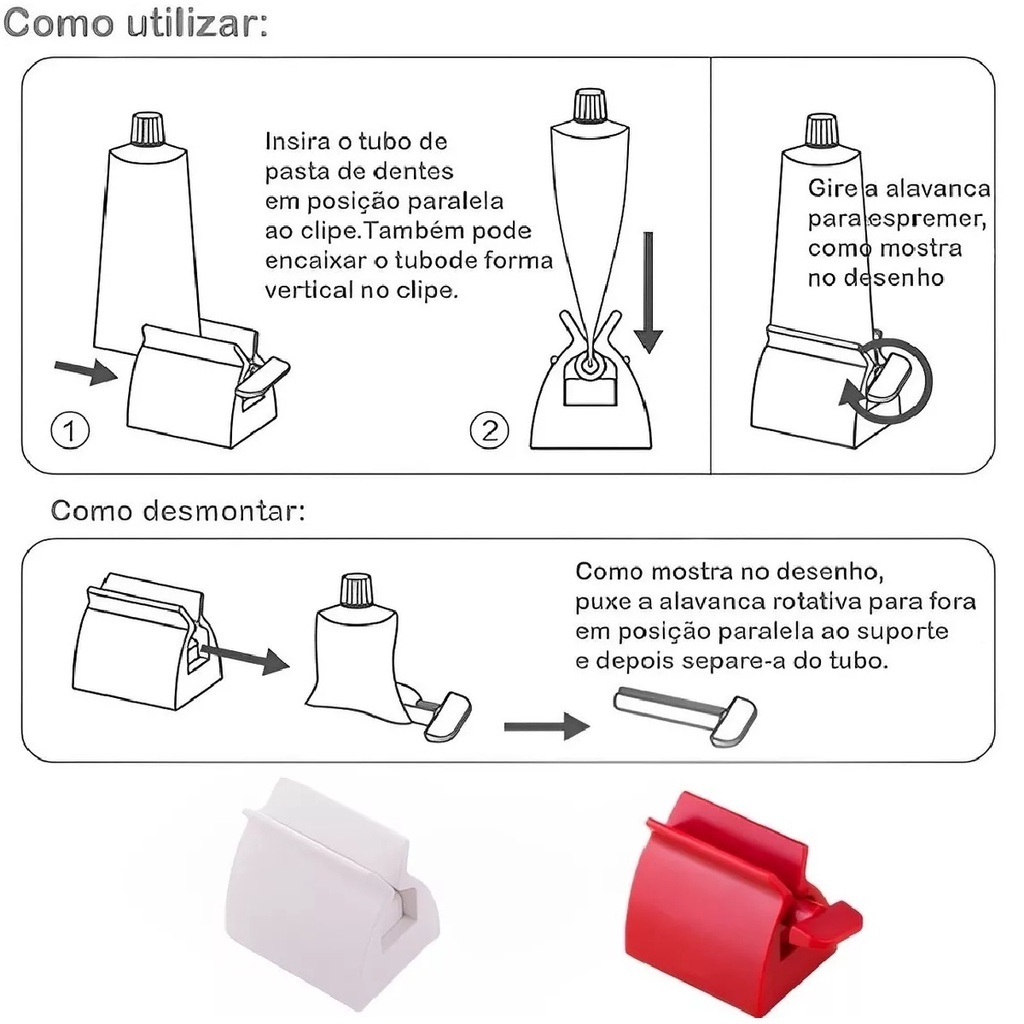 Como utilizar:

Insira o tubo de pasta de dentes em posição paralela ao clipe.Também pode encaixar o tubode forma vertical no clipe.

①

②

Gire a alavanca para espremer, como mostra no desenho

Como desmontar:

Como mostra no desenho, puxe a alavanca rotativa para fora em posição paralela ao suporte e depois separe-a do tubo.