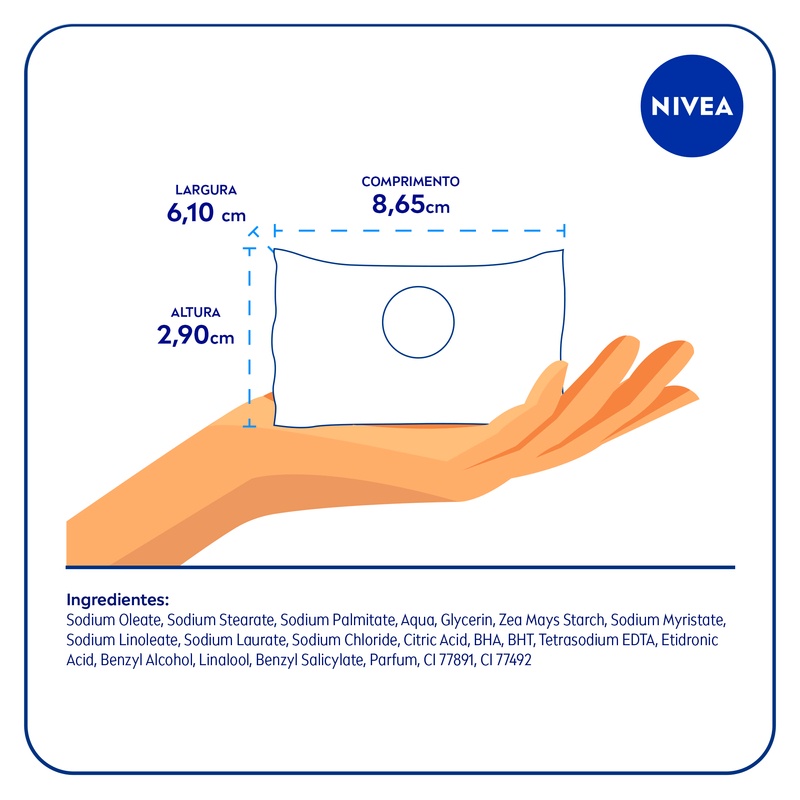 NIVEA

LARGURA
6,10 cm

COMPRIMENTO
8,65cm

ALTURA
2,90cm

Ingredientes:
Sodium Oleate, Sodium Stearate, Sodium Palmitate, Aqua, Glycerin, Zea Mays Starch, Sodium Myristate, Sodium Linoleate, Sodium Laurate, Sodium Chloride, Citric Acid, BHA, BHT, Tetrasodium EDTA, Etidronic Acid, Benzyl Alcohol, Linalool, Benzyl Salicylate, Parfum, CI 77891, CI 77492