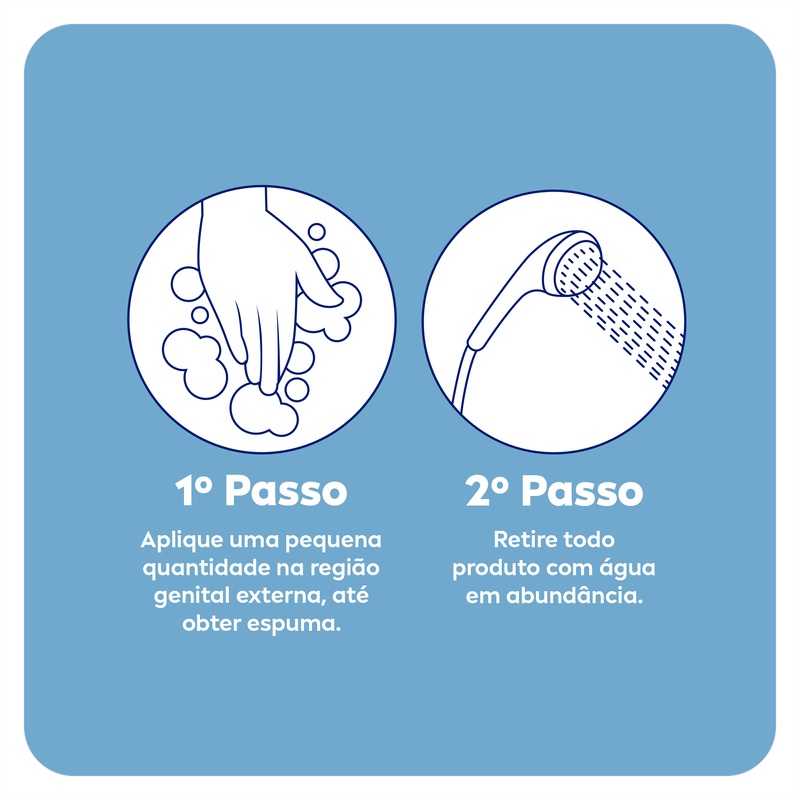 1º Passo

Aplique uma pequena quantidade na região genital externa, até obter espuma.

2º Passo

Retire todo produto com água em abundância.