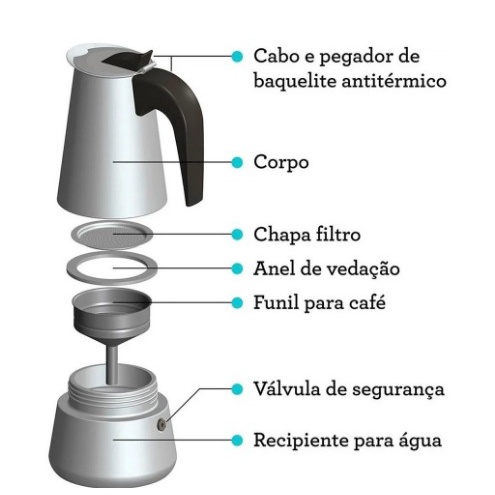 Cabo e pegador de baquelite antitérmico

Corpo

Chapa filtro

Anel de vedação

Funil para café

Válvula de segurança

Recipiente para água