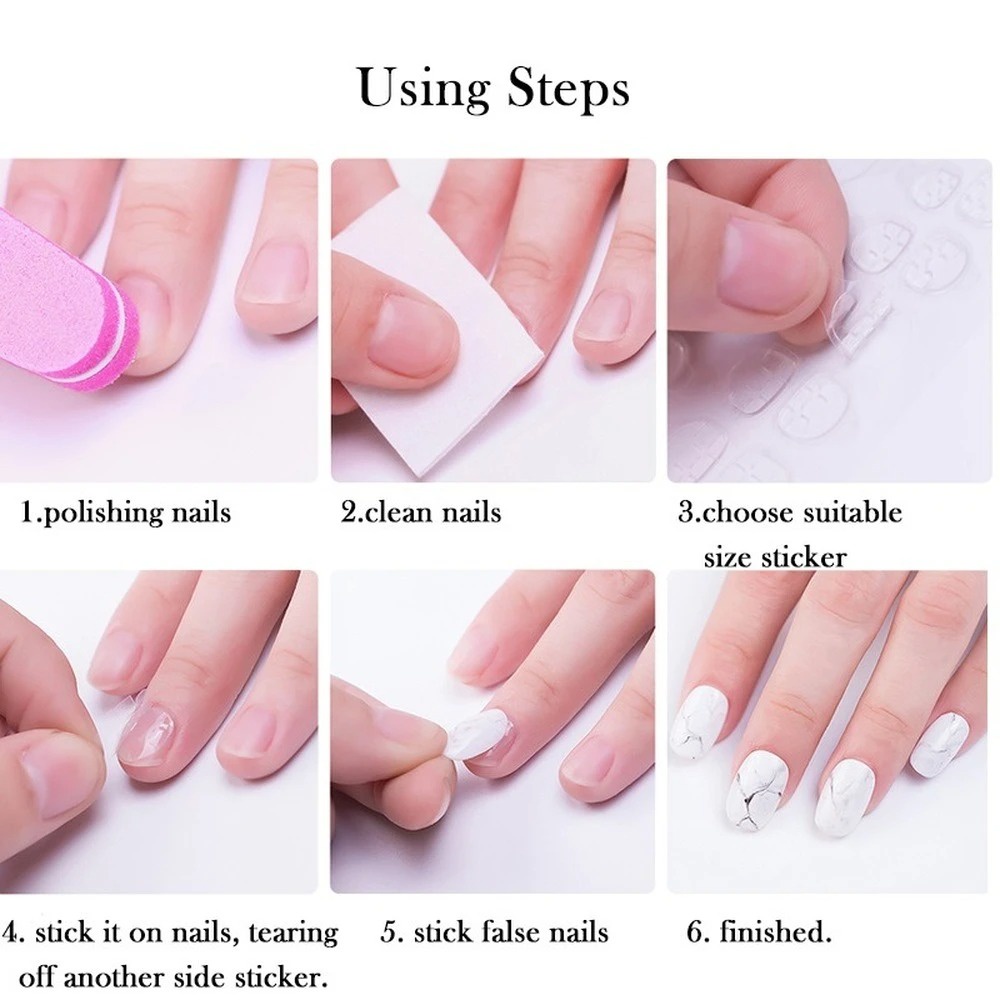 Using Steps

1.polishing nails

2.clean nails

3.choose suitable size sticker

4. stick it on nails, tearing off another side sticker.

5. stick false nails

6. finished.