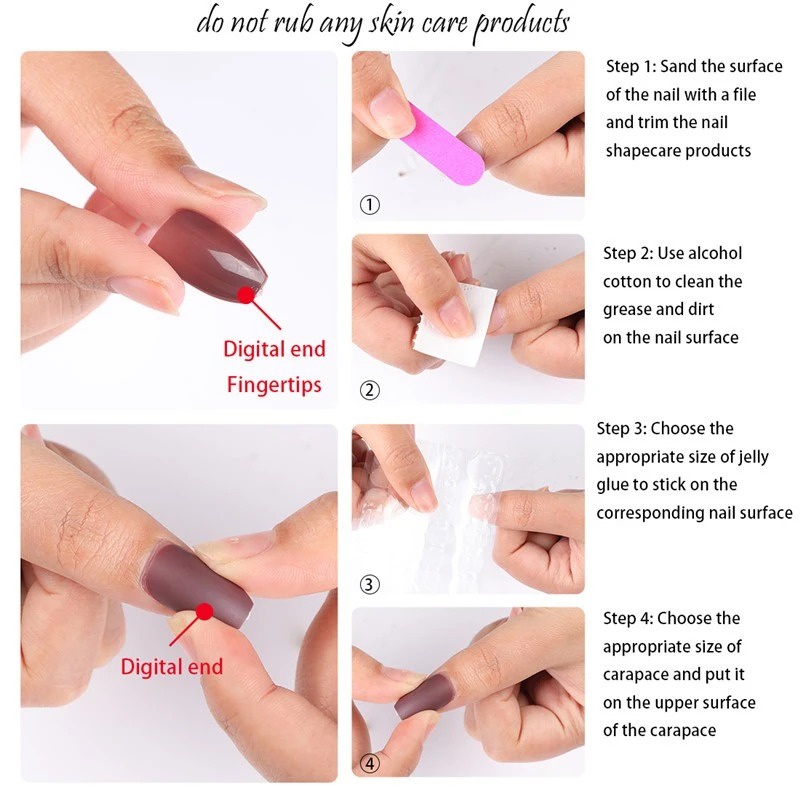 do not rub any skin care products

Digital end
Fingertips

Digital end

①

Step 1: Sand the surface of the nail with a file and trim the nail shapecare products

②

Step 2: Use alcohol cotton to clean the grease and dirt on the nail surface

③

Step 3: Choose the appropriate size of jelly glue to stick on the corresponding nail surface

④

Step 4: Choose the appropriate size of carapace and put it on the upper surface of the carapace