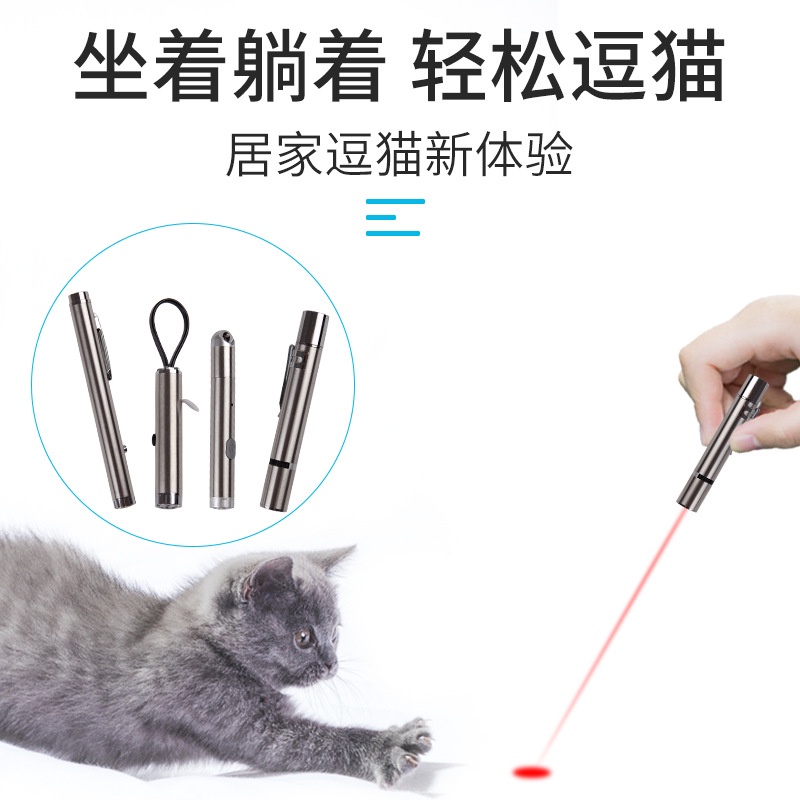 坐着躺着 轻松逗猫

居家逗猫新体验