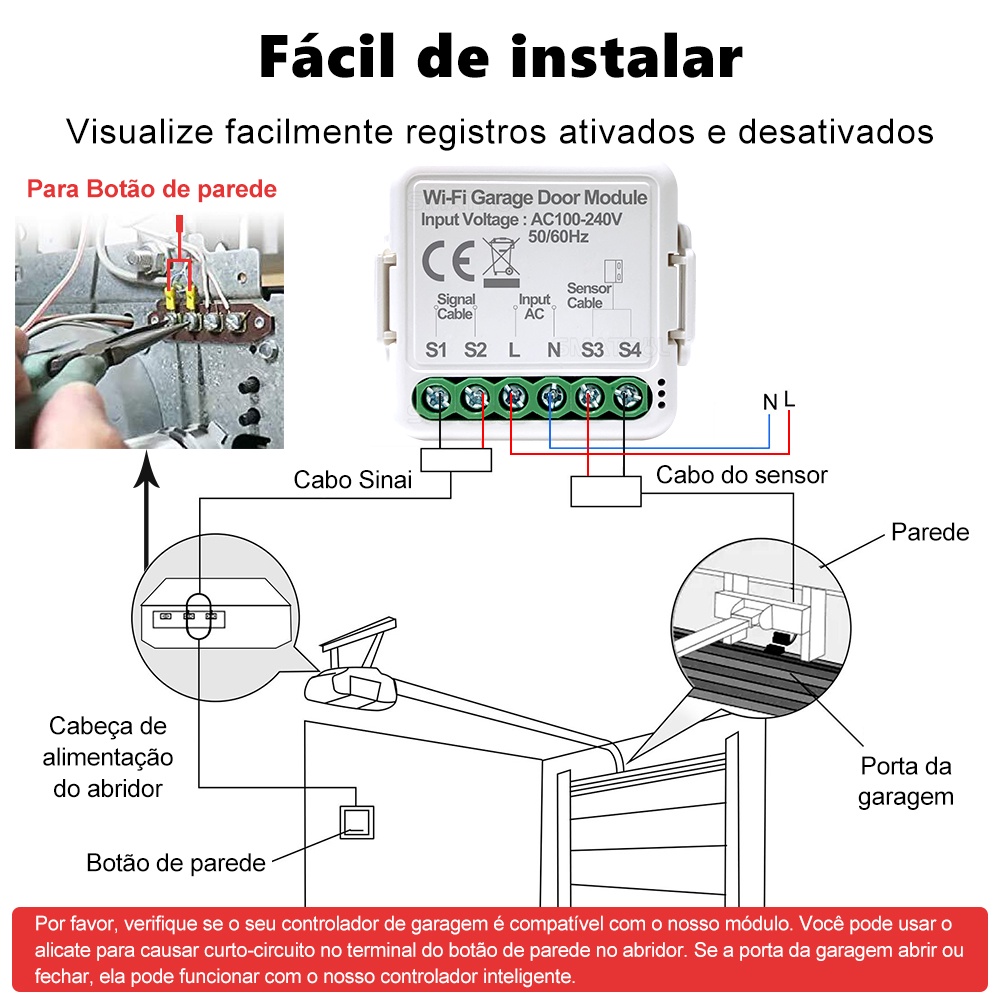 Fácil de instalar

Visualize facilmente registros ativados e desativados

Para Botão de parede

Wi-Fi Garage Door Module
Input Voltage : AC100-240V
50/60Hz

CE

Signal Cable

Input AC

Sensor Cable

S1 S2 L N S3 S4

N L

Cabo Sinai

Cabo do sensor

Parede

Cabeça de alimentação do abridor

Porta da garagem

Botão de parede

Por favor, verifique se o seu controlador de garagem é compatível com o nosso módulo. Você pode usar o alicate para causar curto-circuito no terminal do botão de parede no abridor. Se a porta da garagem abrir ou fechar, ela pode funcionar com o nosso controlador inteligente.