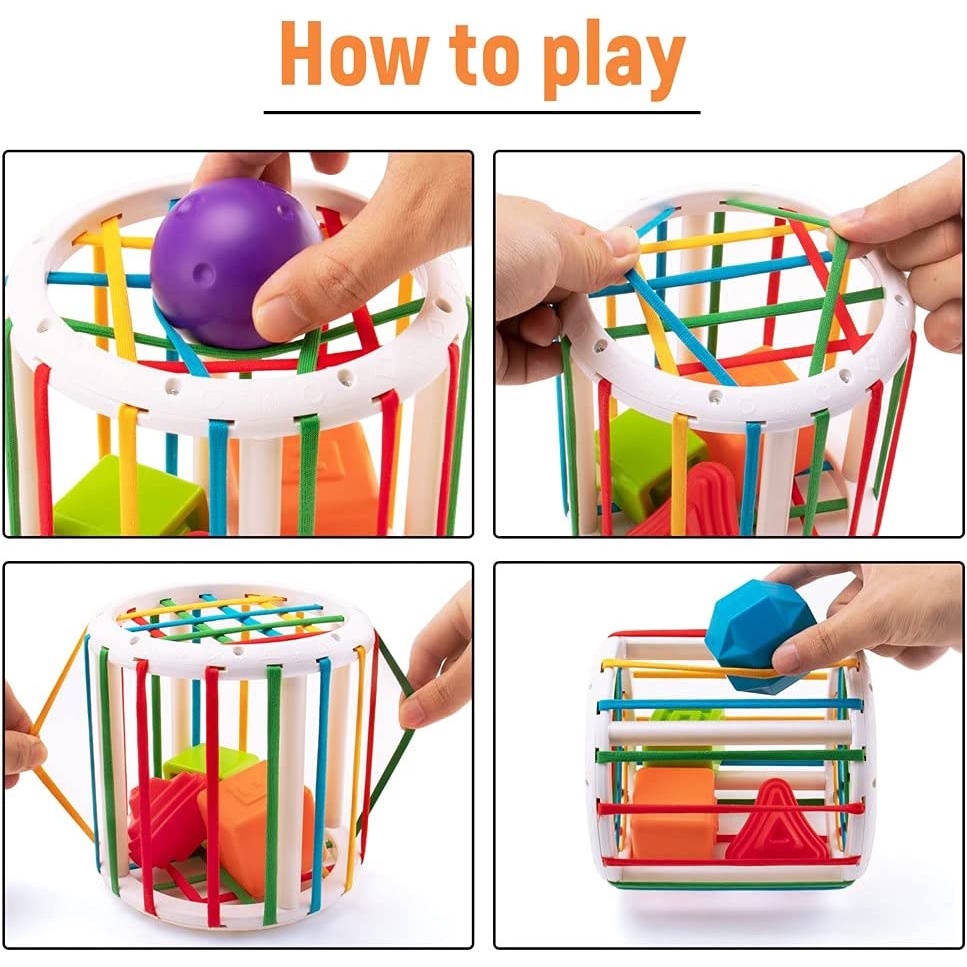 How to play