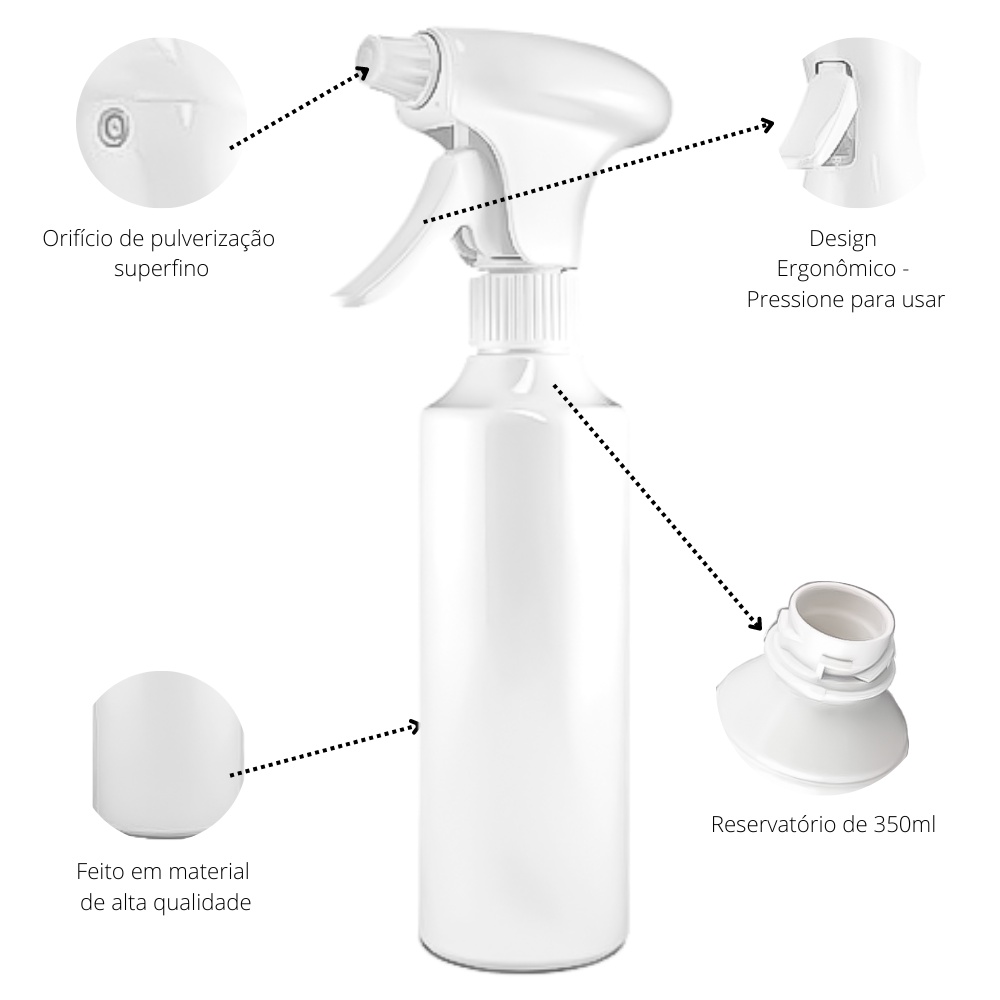 Orifício de pulverização superfino

Design Ergonômico - Pressione para usar

Reservatório de 350ml

Feito em material de alta qualidade